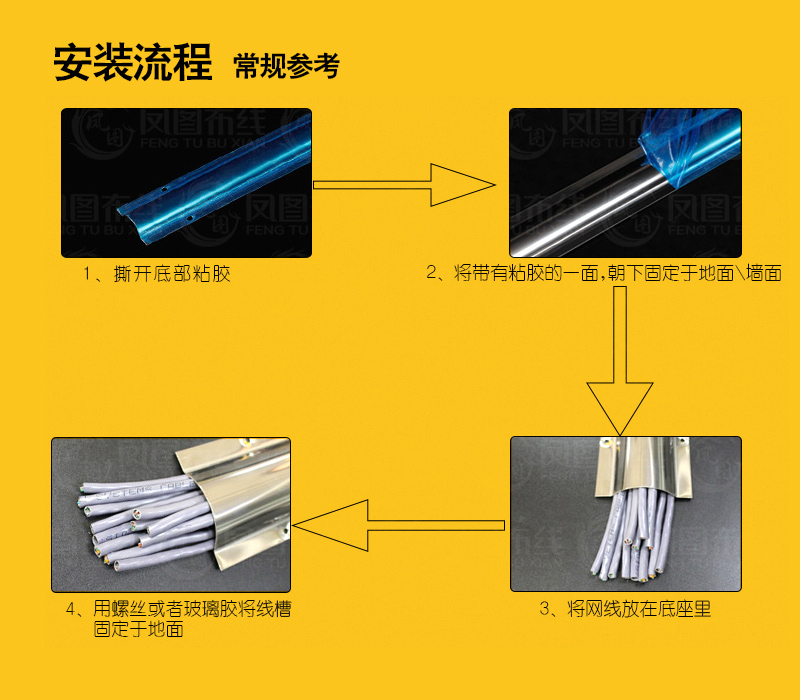 安装流程 常规参考

凤图布线 FENG TU BU XIAN

1、撕开底部粘胶

2、将带有粘胶的一面,朝下固定于地面\墙面

3、将网线放在底座里

4、用螺丝或者玻璃胶将线槽固定于地面