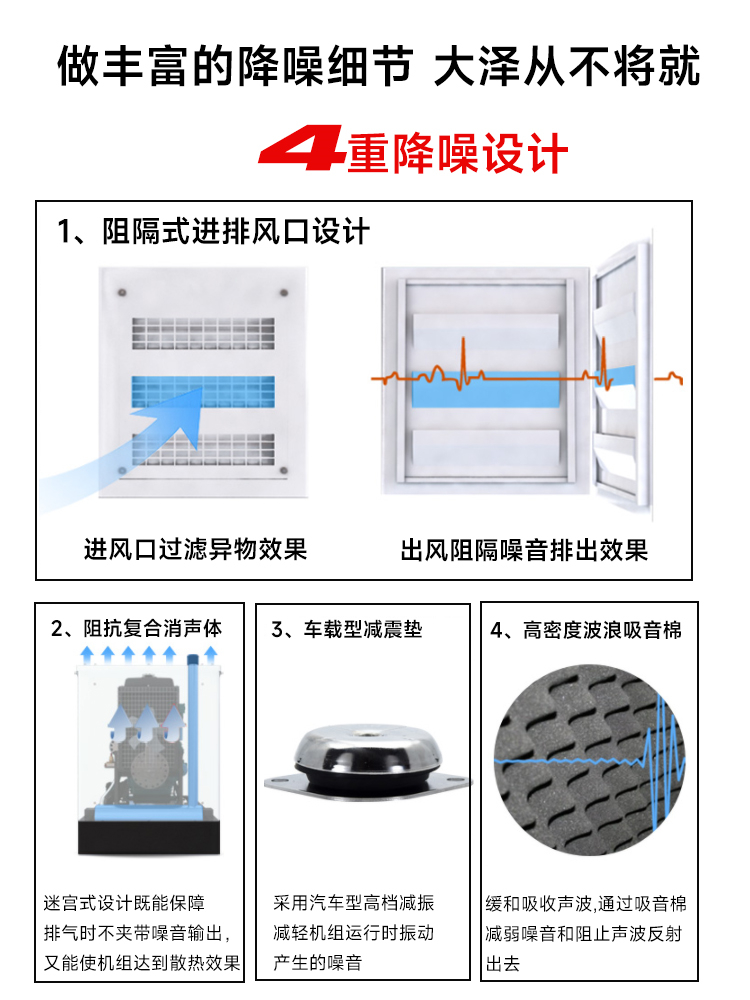 做丰富的降噪细节 大泽从不将就

4重降噪设计

1、阻隔式进排风口设计

进风口过滤异物效果

出风阻隔噪音排出效果

2、阻抗复合消声体

迷宫式设计既能保障排气时不夹带噪音输出，又能使机组达到散热效果

3、车载型减震垫

采用汽车型高档减振减轻机组运行时振动产生的噪音

4、高密度波浪吸音棉

缓和吸收声波,通过吸音棉减弱噪音和阻止声波反射出去