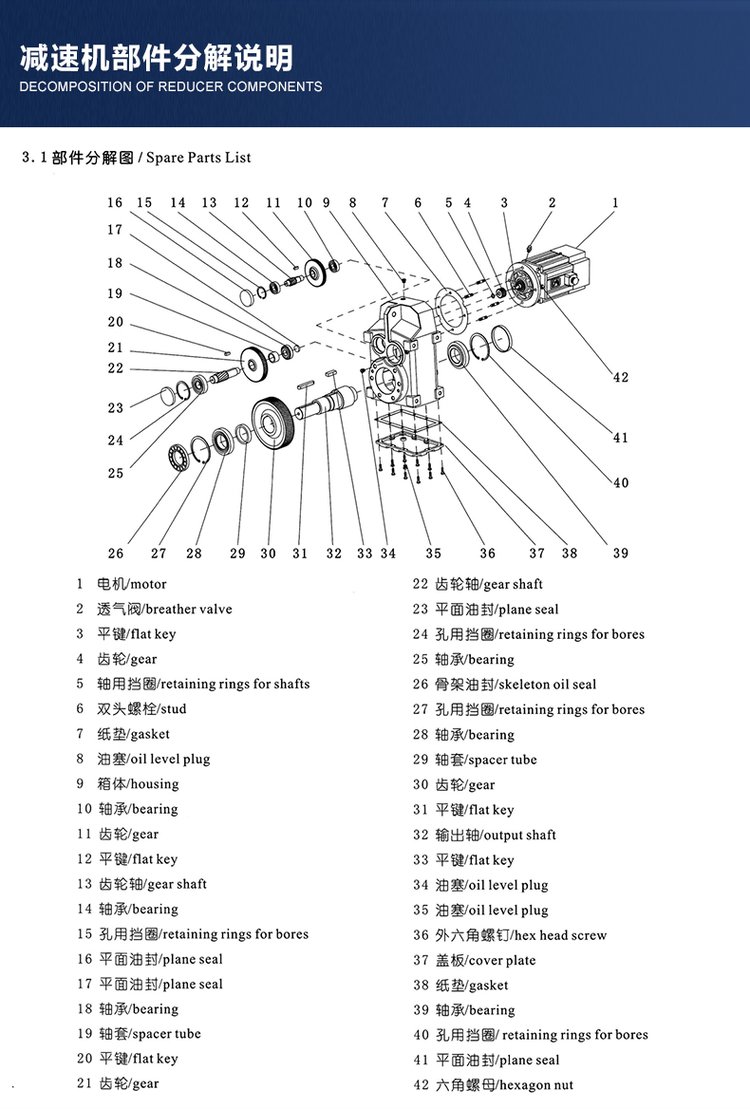 减速机部件分解说明
DECOMPOSITION OF REDUCER COMPONENTS

3.1 部件分解图 / Spare Parts List

16 15 14 13 12 11 10 9 8 7 6 5 4 3 2 1
17
18
19
20
21
22
23
24
25
42
41
40
26 27 28 29 30 31 32 33 34 35 36 37 38 39

1 电机/motor
2 透气阀/breather valve
3 平键/flat key
4 齿轮/gear
5 轴用挡圈/retaining rings for shafts
6 双头螺栓/stud
7 纸垫/gasket
8 油塞/oil level plug
9 箱体/housing
10 轴承/bearing
11 齿轮/gear
12 平键/flat key
13 齿轮轴/gear shaft
14 轴承/bearing
15 孔用挡圈/retaining rings for bores
16 平面油封/plane seal
17 平面油封/plane seal
18 轴承/bearing
19 轴套/spacer tube
20 平键/flat key
21 齿轮/gear
22 齿轮轴/gear shaft
23 平面油封/plane seal
24 孔用挡圈/retaining rings for bores
25 轴承/bearing
26 骨架油封/skeleton oil seal
27 孔用挡圈/retaining rings for bores
28 轴承/bearing
29 轴套/spacer tube
30 齿轮/gear
31 平键/flat key
32 输出轴/output shaft
33 平键/flat key
34 油塞/oil level plug
35 油塞/oil level plug
36 外六角螺钉/hex head screw
37 盖板/cover plate
38 纸垫/gasket
39 轴承/bearing
40 孔用挡圈/ retaining rings for bores
41 平面油封/plane seal
42 六角螺母/hexagon nut