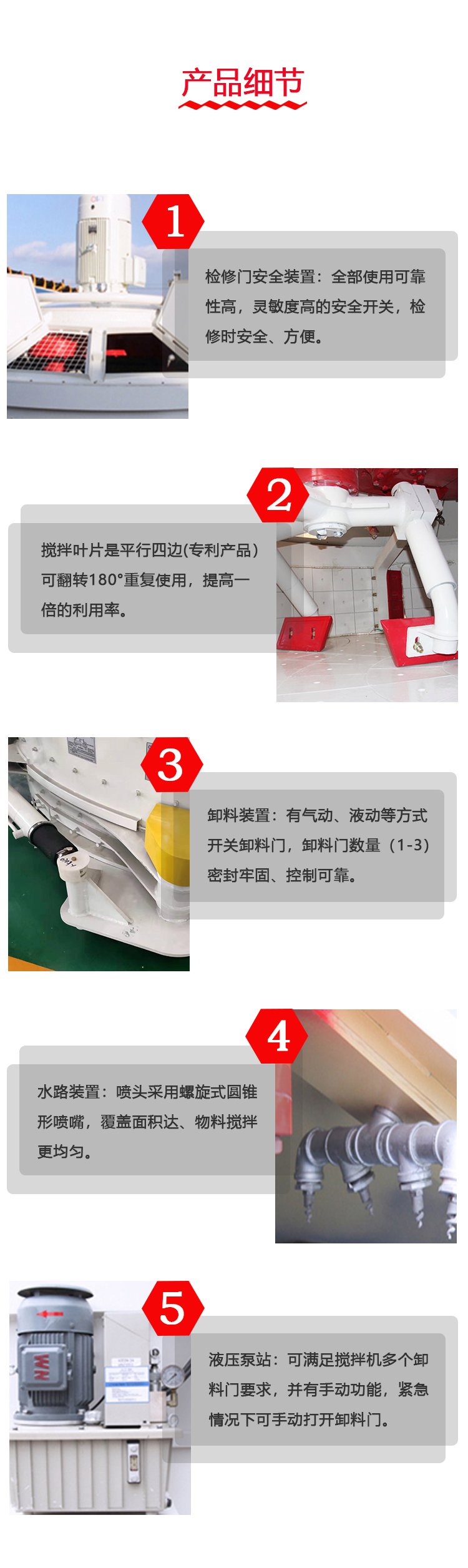 产品细节

1

检修门安全装置：全部使用可靠性高，灵敏度高的安全开关，检修时安全、方便。

2

搅拌叶片是平行四边(专利产品)可翻转180°重复使用，提高一倍的利用率。

3

卸料装置：有气动、液动等方式开关卸料门，卸料门数量（1-3）密封牢固、控制可靠。

4

水路装置：喷头采用螺旋式圆锥形喷嘴，覆盖面积达、物料搅拌更均匀。

5

液压泵站：可满足搅拌机多个卸料门要求，并有手动功能，紧急情况下可手动打开卸料门。