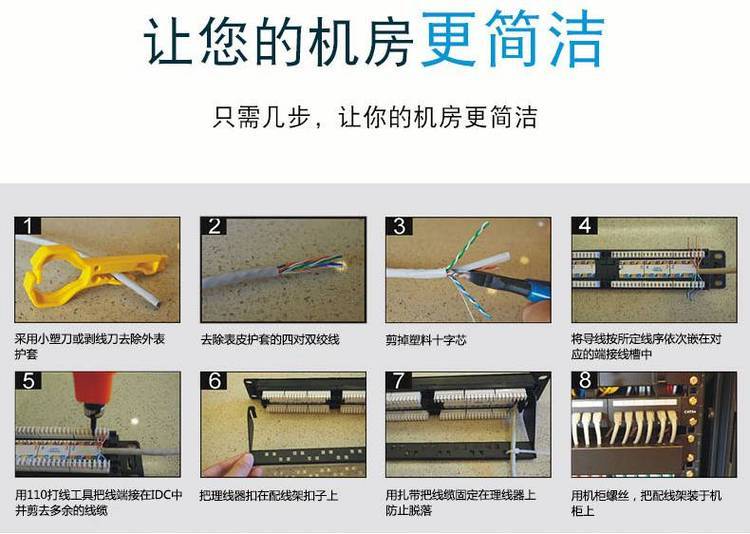 让您的机房更简洁

只需几步，让你的机房更简洁

1
采用小塑刀或剥线刀去除外表护套

2
去除表皮护套的四对双绞线

3
剪掉塑料十字芯

4
将导线按所定线序依次嵌在对应的端接线槽中

5
用110打线工具把线端接在IDC中并剪去多余的线缆

6
把理线器扣在配线架扣子上

7
用扎带把线缆固定在理线器上防止脱落

8
用机柜螺丝，把配线架装于机柜上