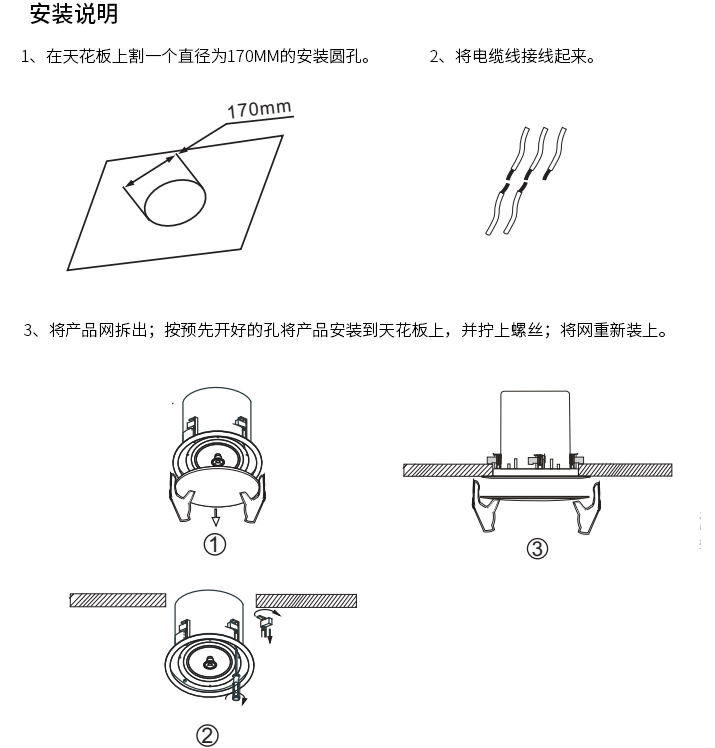 安装说明

1、在天花板上割一个直径为170MM的安装圆孔。

2、将电缆线接线起来。

170mm

3、将产品网拆出；按预先开好的孔将产品安装到天花板上，并拧上螺丝；将网重新装上。

①

③

②