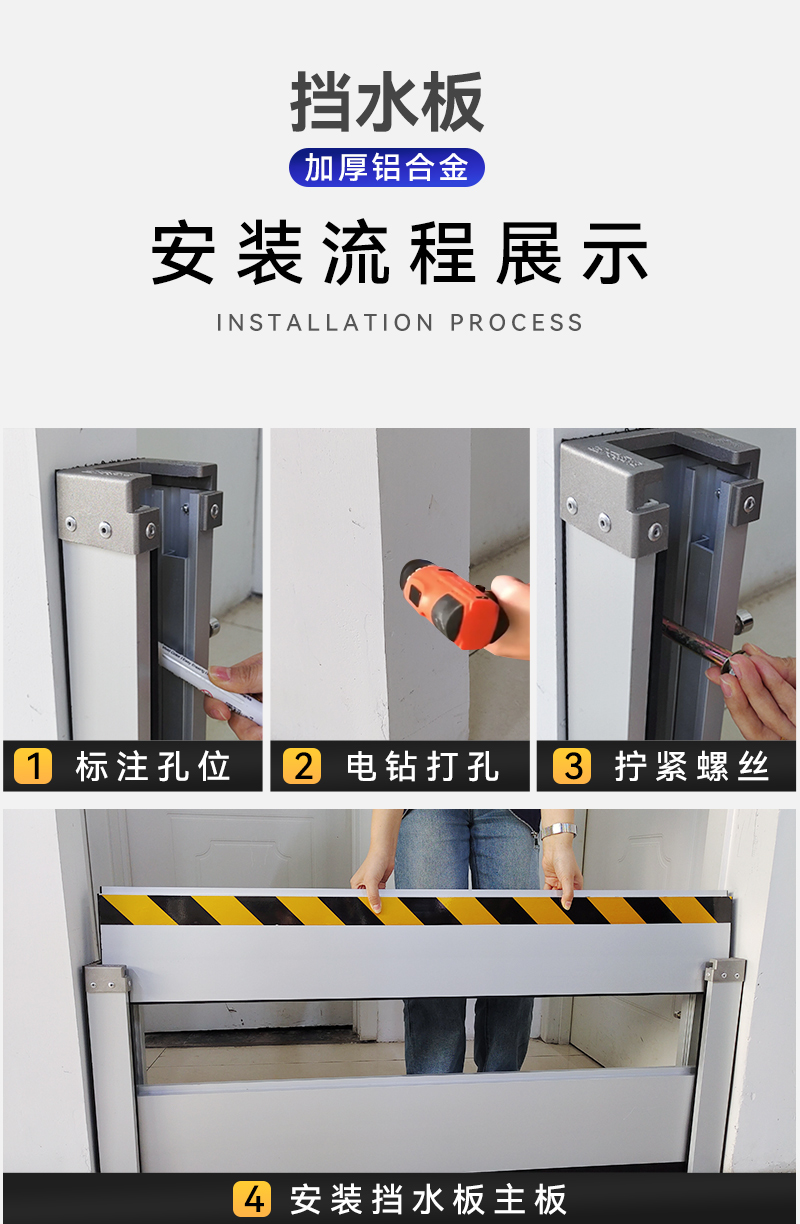 挡水板

加厚铝合金

安装流程展示

INSTALLATION PROCESS

1 标注孔位

2 电钻打孔

3 拧紧螺丝

4 安装挡水板主板