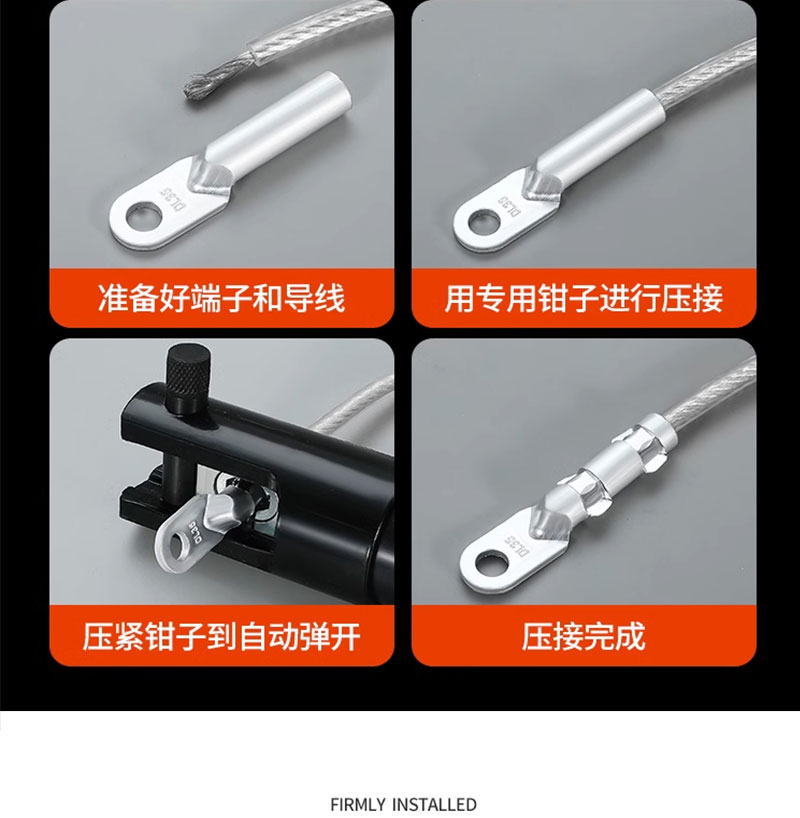 DL35

准备好端子和导线

DL35

用专用钳子进行压接

DL35

压紧钳子到自动弹开

DL35

压接完成

FIRMLY INSTALLED