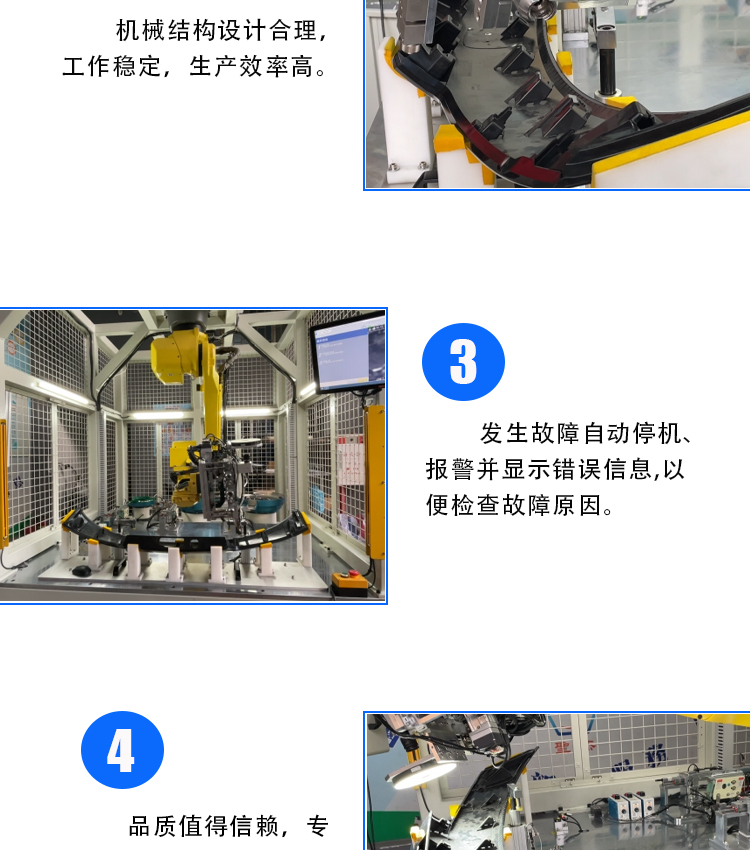 机械结构设计合理，工作稳定，生产效率高。

3

发生故障自动停机、报警并显示错误信息,以便检查故障原因。

4

品质值得信赖，专