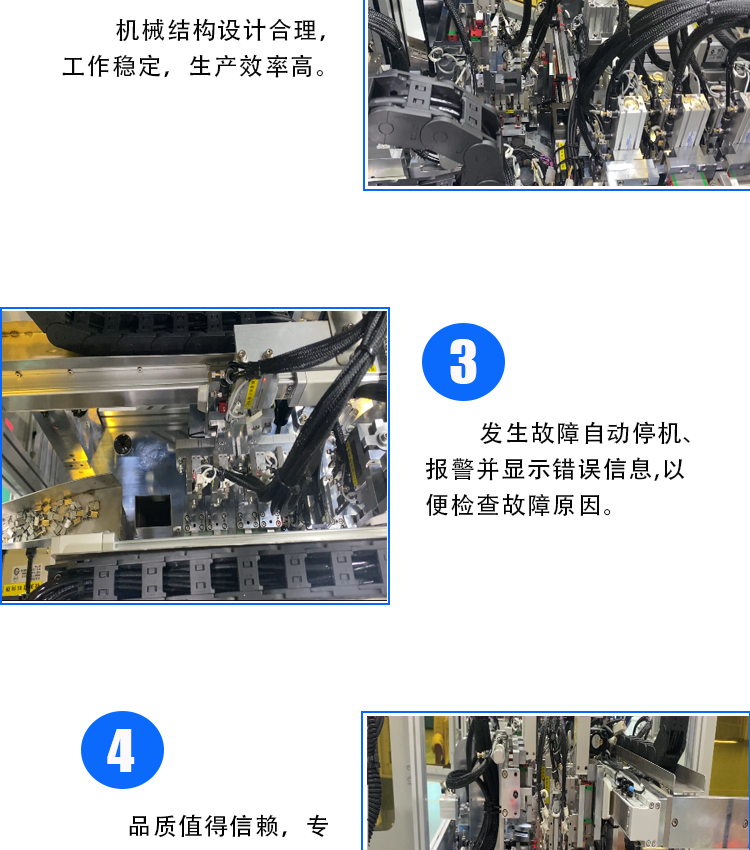 机械结构设计合理，工作稳定，生产效率高。

3

发生故障自动停机、报警并显示错误信息,以便检查故障原因。

4

品质值得信赖，专