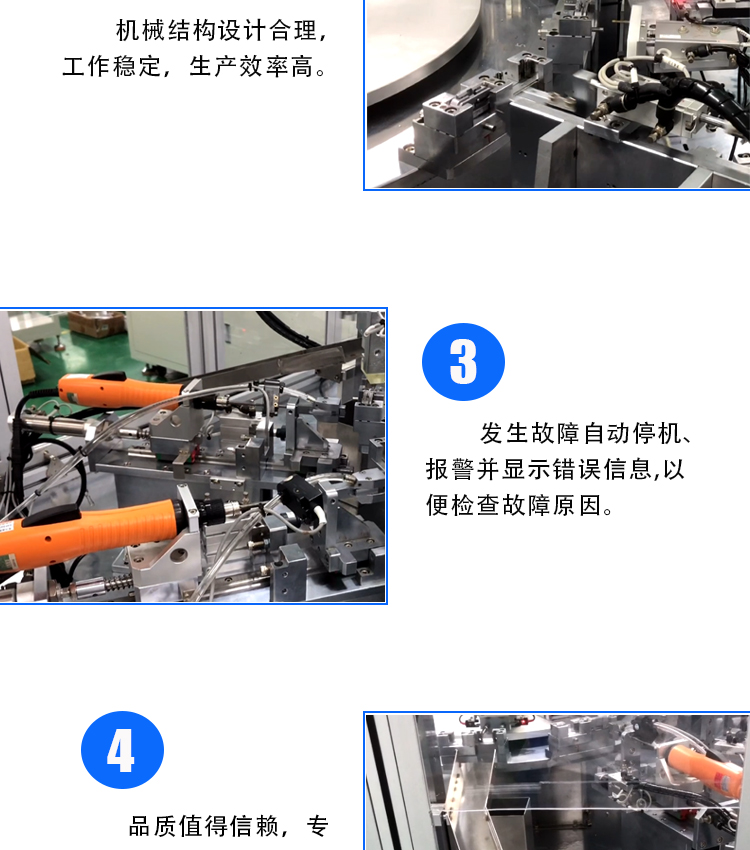 机械结构设计合理，工作稳定，生产效率高。

3

发生故障自动停机、报警并显示错误信息,以便检查故障原因。

4

品质值得信赖，专