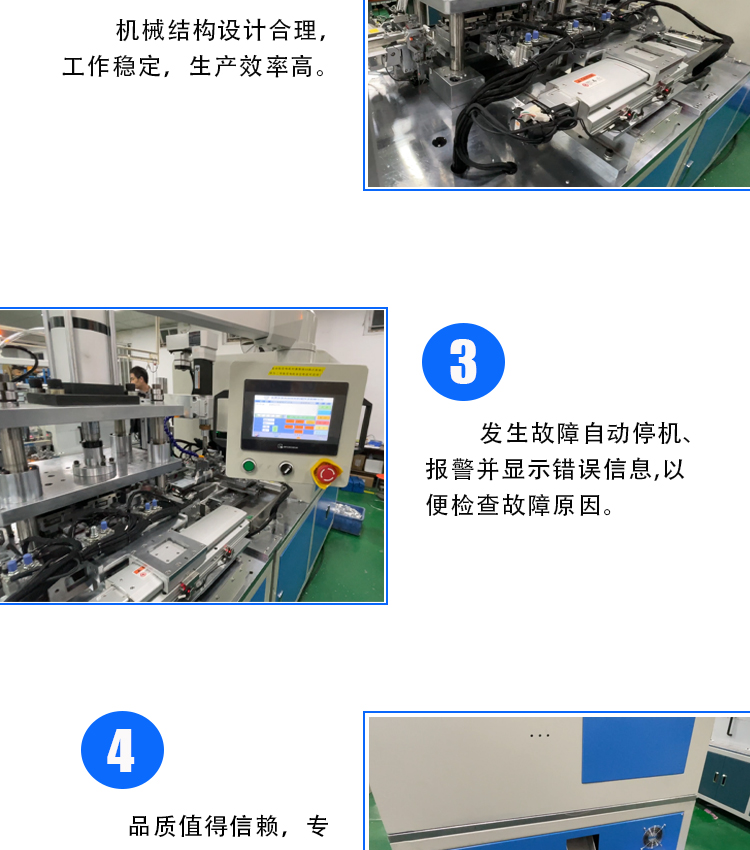 机械结构设计合理，工作稳定，生产效率高。

3

发生故障自动停机、报警并显示错误信息,以便检查故障原因。

4

品质值得信赖，专