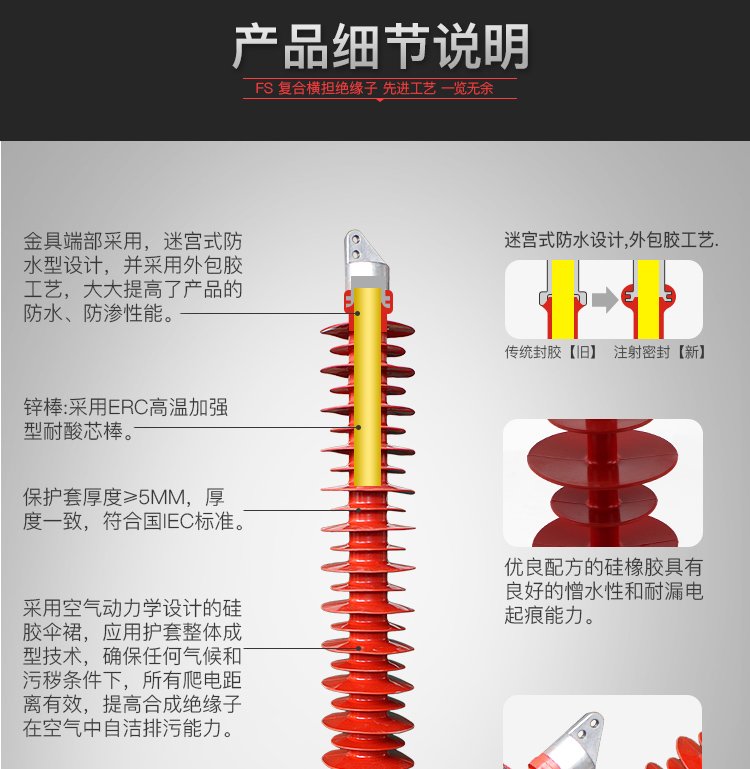 产品细节说明

FS 复合横担绝缘子 先进工艺 一览无余

金具端部采用，迷宫式防水型设计，并采用外包胶工艺，大大提高了产品的防水、防渗性能。

锌棒:采用ERC高温加强型耐酸芯棒。

保护套厚度≥5MM，厚度一致，符合国IEC标准。

采用空气动力学设计的硅胶伞裙，应用护套整体成型技术，确保任何气候和污秽条件下，所有爬电距离有效，提高合成绝缘子在空气中自洁排污能力。

迷宫式防水设计,外包胶工艺.

传统封胶【旧】 注射密封【新】

优良配方的硅橡胶具有良好的憎水性和耐漏电起痕能力。