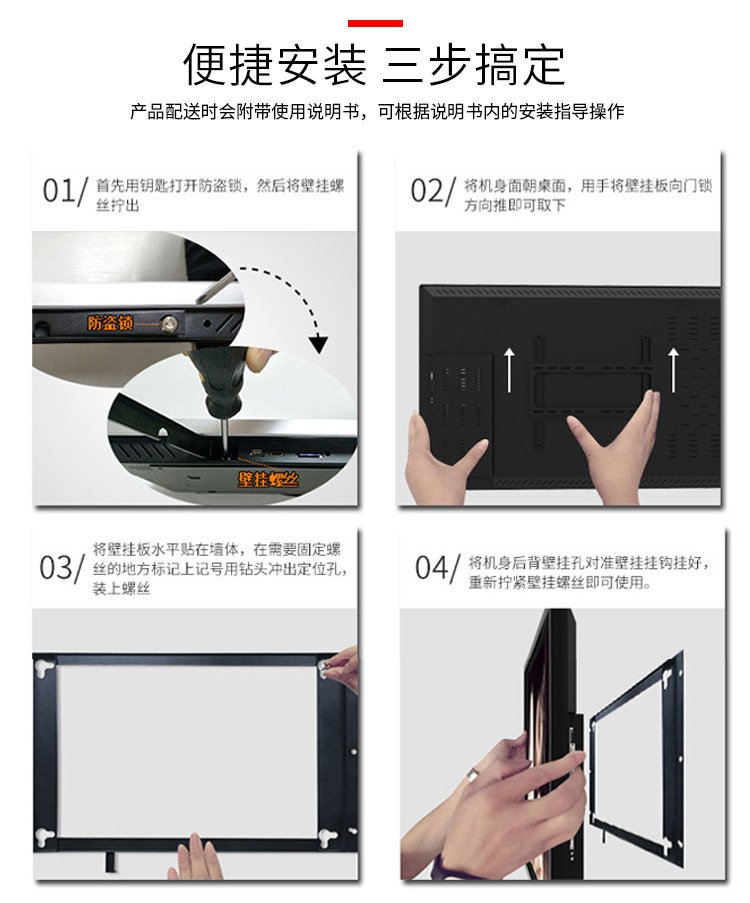 便捷安装 三步搞定

产品配送时会附带使用说明书，可根据说明书内的安装指导操作

01/ 首先用钥匙打开防盗锁，然后将壁挂螺丝拧出

防盗锁

壁挂螺丝

02/ 将机身面朝桌面，用手将壁挂板向门锁方向推即可取下

03/ 将壁挂板水平贴在墙体，在需要固定螺丝的地方标记上记号用钻头冲出定位孔，装上螺丝

04/ 将机身后背壁挂孔对准壁挂挂钩挂好，重新拧紧壁挂螺丝即可使用。