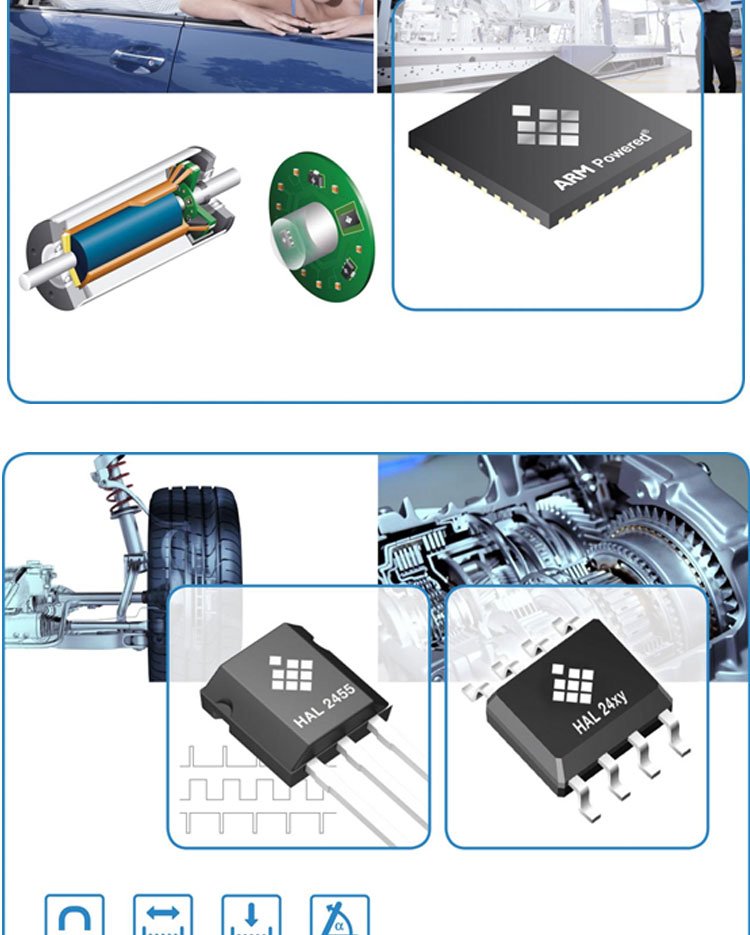 ARM Powered®

HAL 2455

HAL 24xy

α