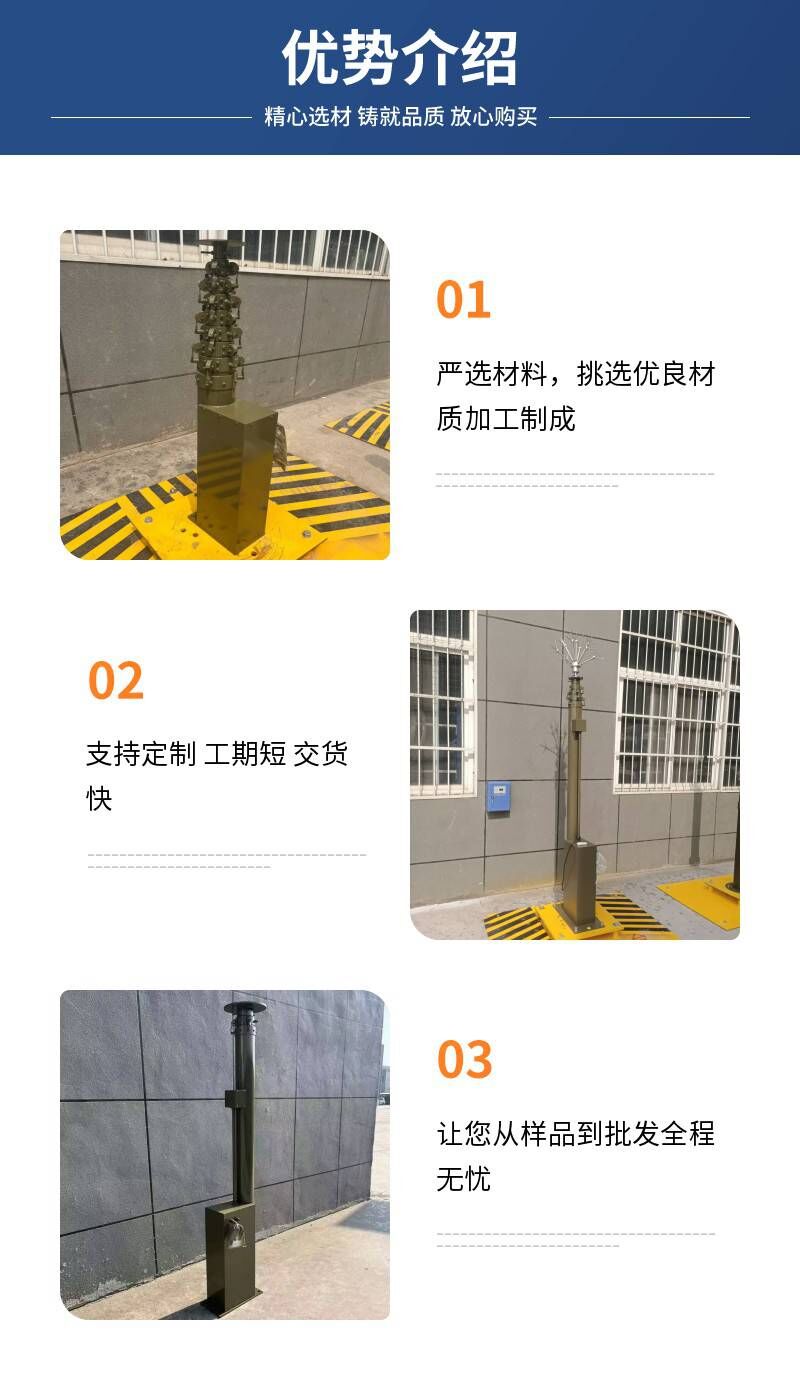 优势介绍

精心选材 铸就品质 放心购买

01

严选材料，挑选优良材质加工制成

02

支持定制 工期短 交货快

03

让您从样品到批发全程无忧