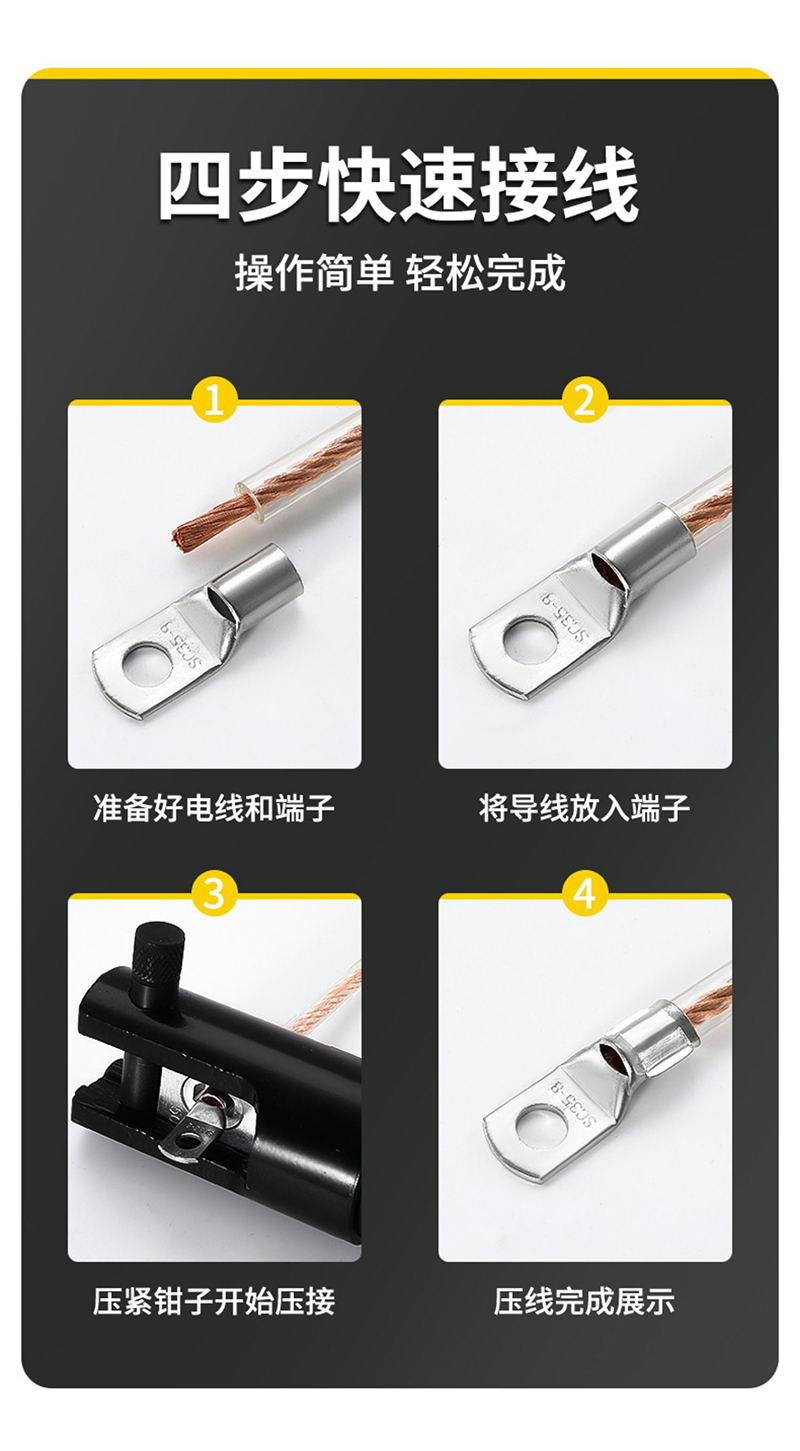 四步快速接线

操作简单 轻松完成

1

SC35-8

准备好电线和端子

2

SC35-8

将导线放入端子

3

压紧钳子开始压接

4

SC35-8

压线完成展示