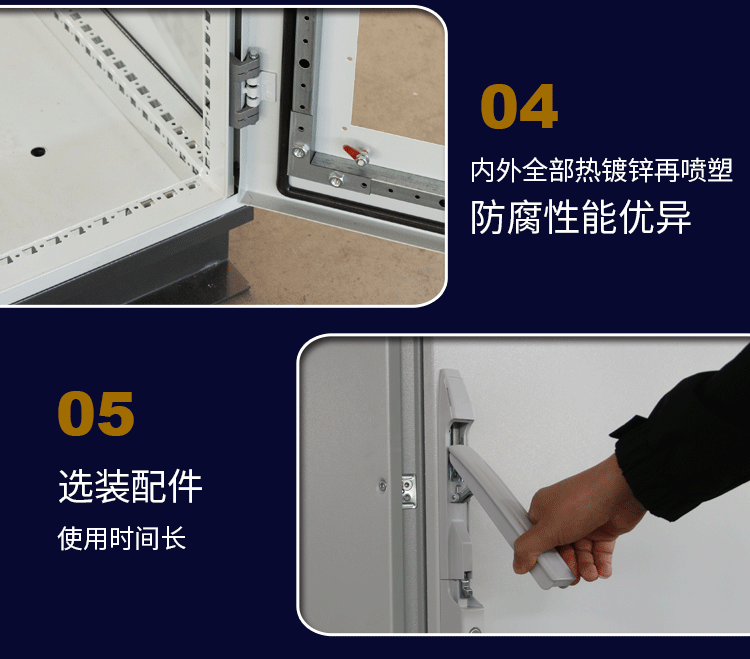 04

内外全部热镀锌再喷塑

防腐性能优异

05

选装配件

使用时间长