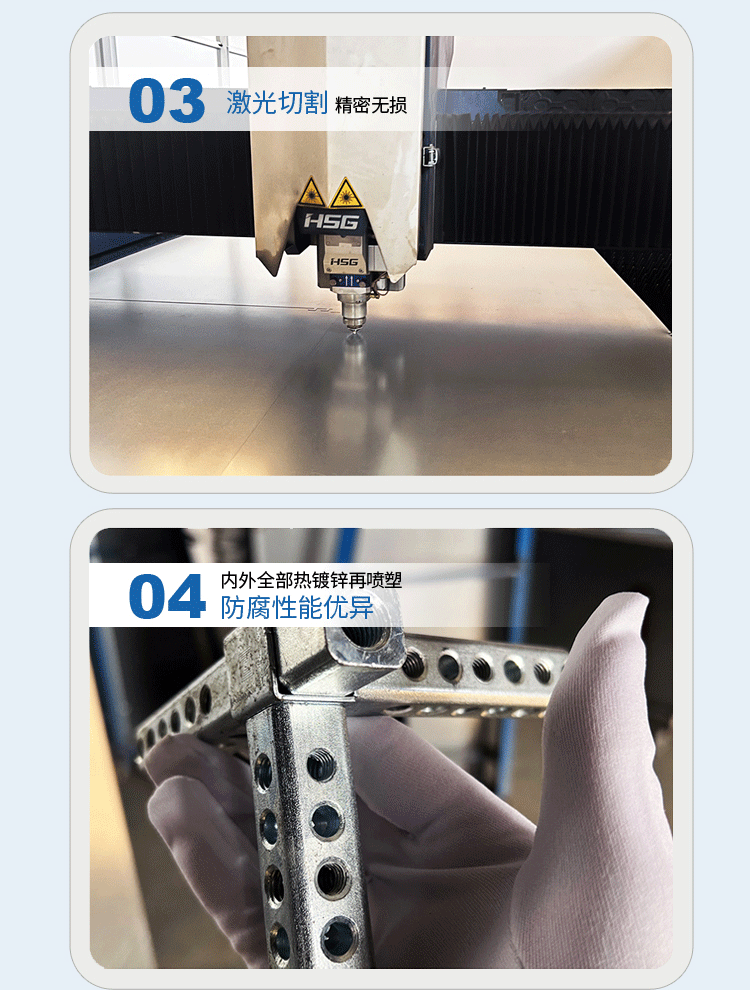 03 激光切割 精密无损

HSG

HSG

04 内外全部热镀锌再喷塑
防腐性能优异