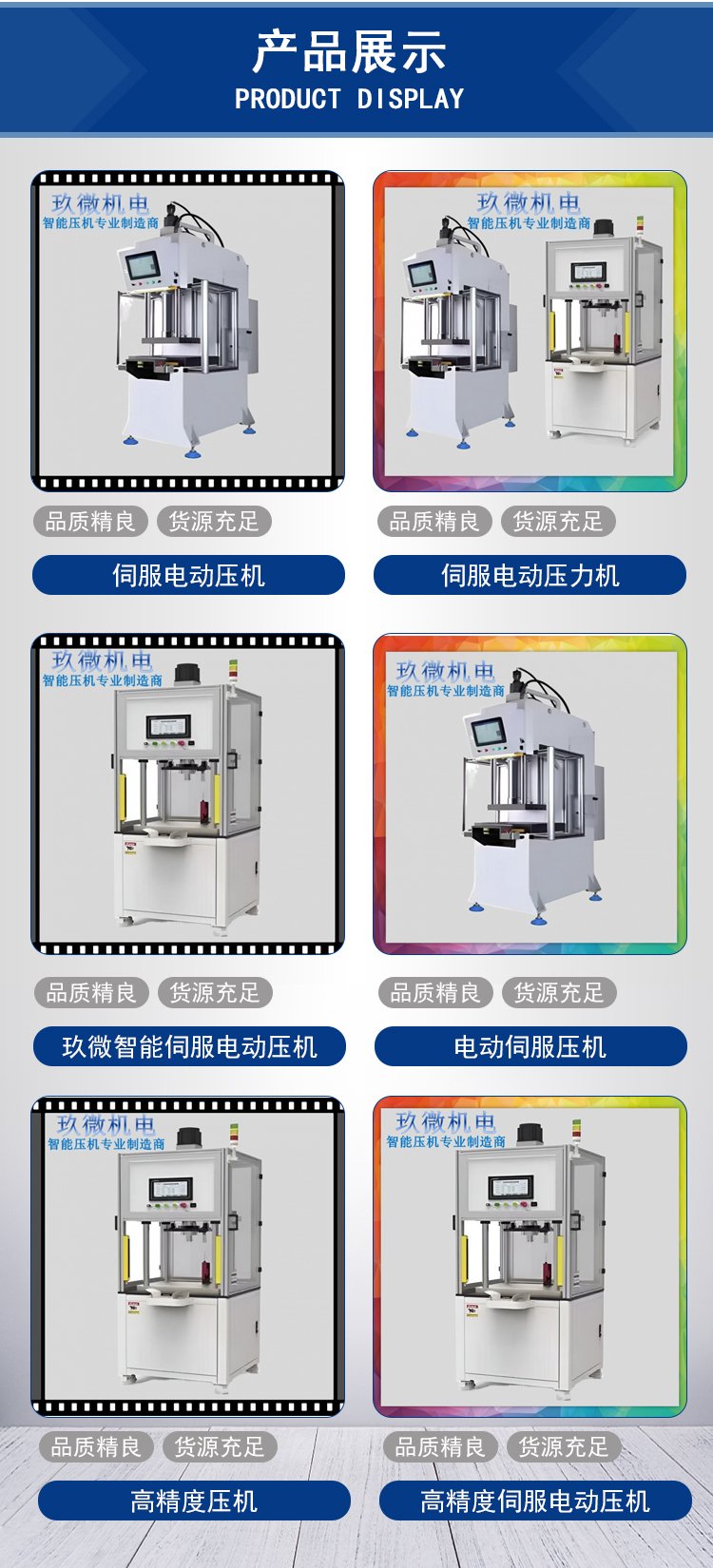 产品展示
PRODUCT DISPLAY

玖微机电
智能压机专业制造商

品质精良 货源充足
伺服电动压机

玖微机电
智能压机专业制造商

品质精良 货源充足
伺服电动压力机

玖微机电
智能压机专业制造商

品质精良 货源充足
玖微智能伺服电动压机

玖微机电
智能压机专业制造商

品质精良 货源充足
电动伺服压机

玖微机电
智能压机专业制造商

品质精良 货源充足
高精度压机

玖微机电
智能压机专业制造商

品质精良 货源充足
高精度伺服电动压机