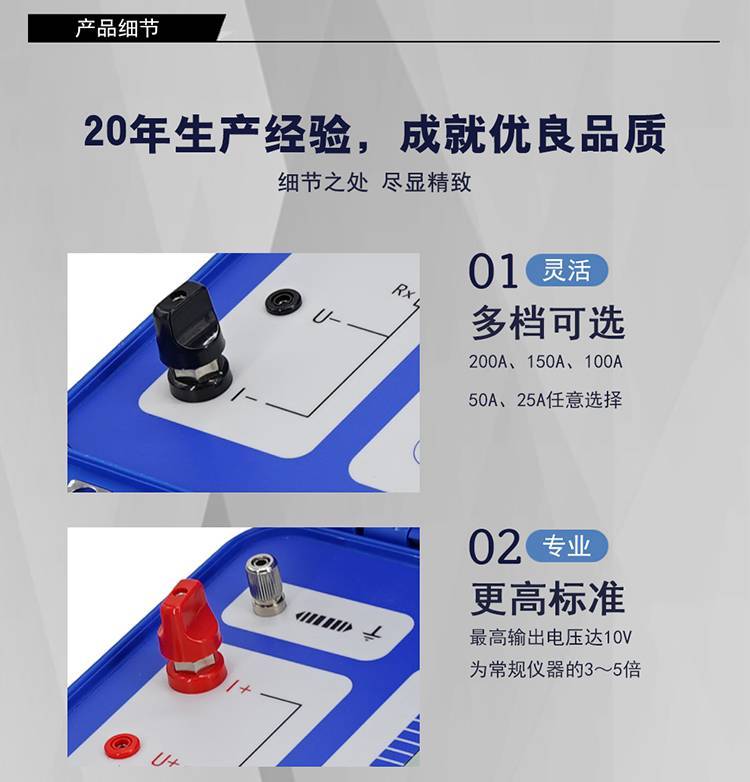 产品细节

20年生产经验，成就优良品质

细节之处 尽显精致

Rx

U-

I-

01 灵活

多档可选

200A、150A、100A

50A、25A任意选择

I+

U+

02 专业

更高标准

最高输出电压达10V

为常规仪器的3～5倍