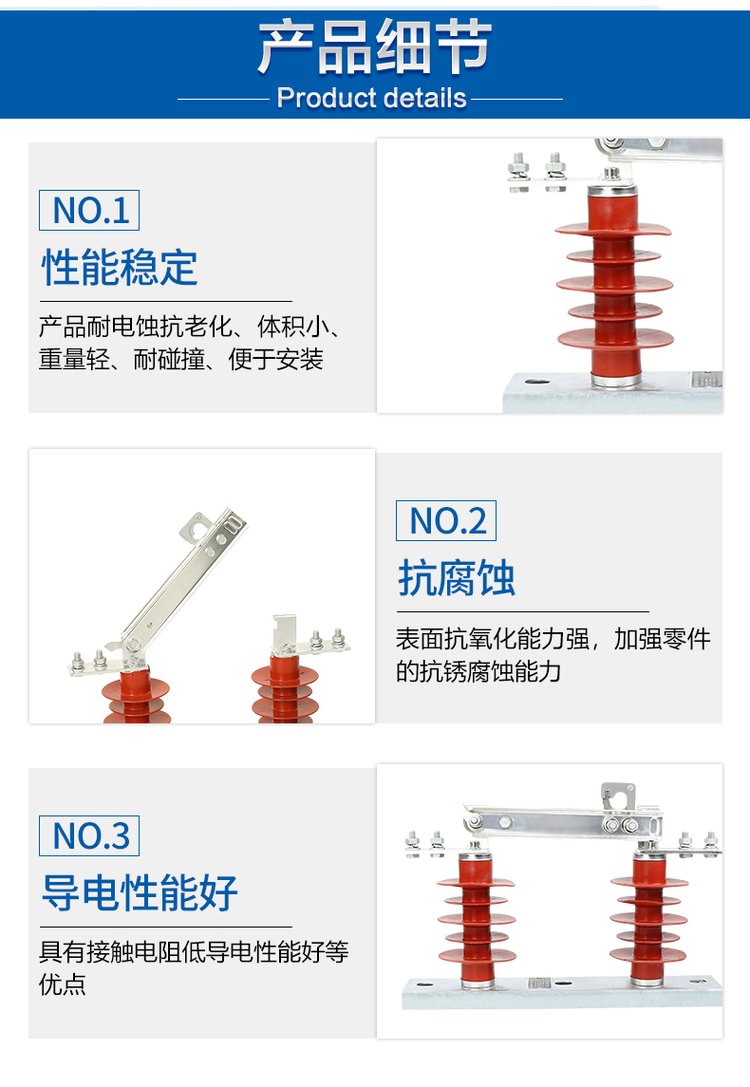 产品细节
Product details

NO.1
性能稳定
产品耐电蚀抗老化、体积小、重量轻、耐碰撞、便于安装

NO.2
抗腐蚀
表面抗氧化能力强，加强零件的抗锈腐蚀能力

NO.3
导电性能好
具有接触电阻低导电性能好等优点