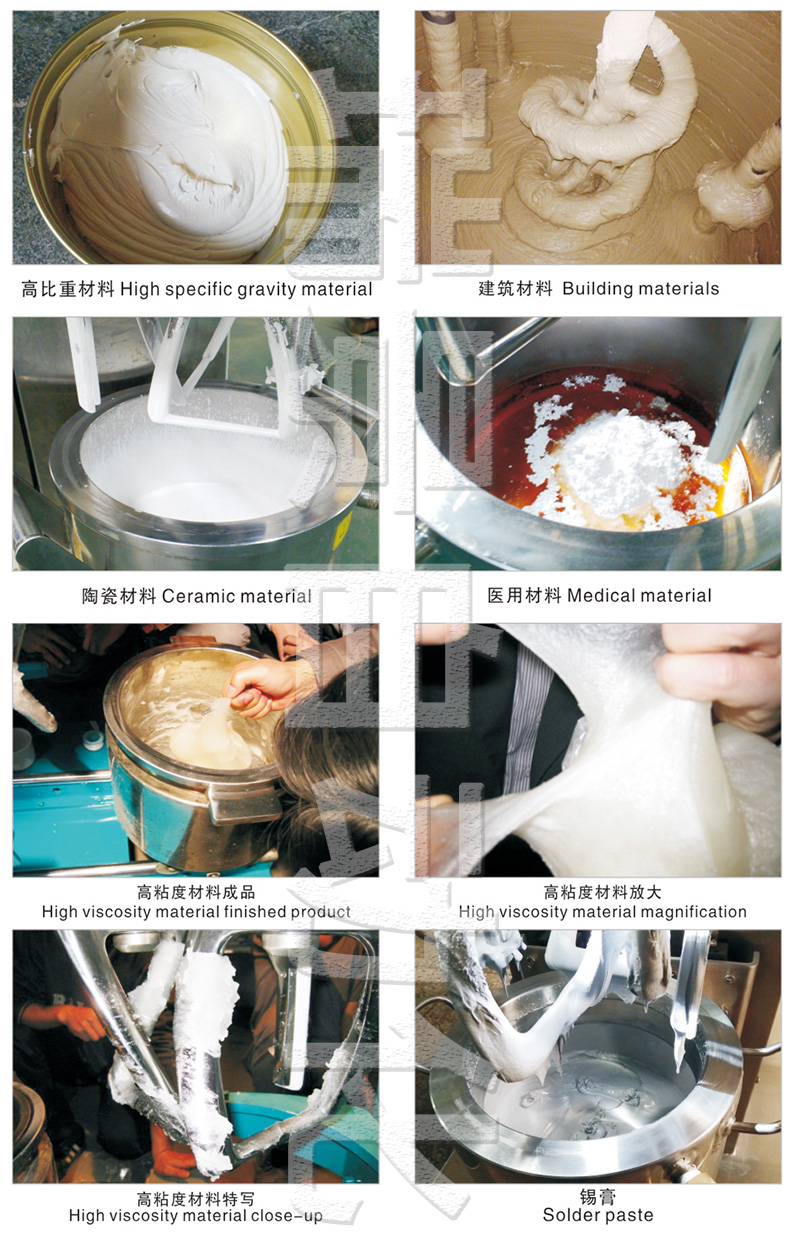 高比重材料 High specific gravity material

建筑材料 Building materials

陶瓷材料 Ceramic material

医用材料 Medical material

高粘度材料成品
High viscosity material finished product

高粘度材料放大
High viscosity material magnification

高粘度材料特写
High viscosity material close-up

锡膏
Solder paste