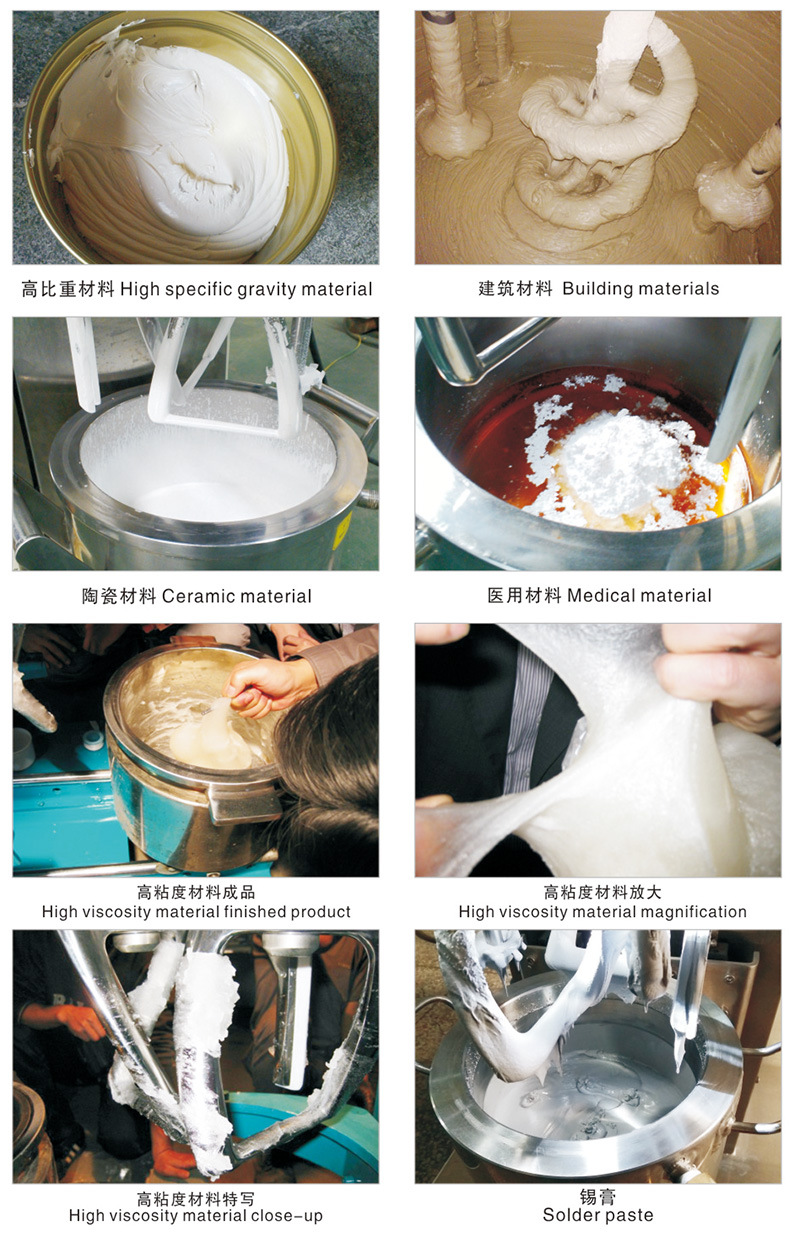 高比重材料 High specific gravity material

建筑材料 Building materials

陶瓷材料 Ceramic material

医用材料 Medical material

高粘度材料成品
High viscosity material finished product

高粘度材料放大
High viscosity material magnification

高粘度材料特写
High viscosity material close-up

锡膏
Solder paste