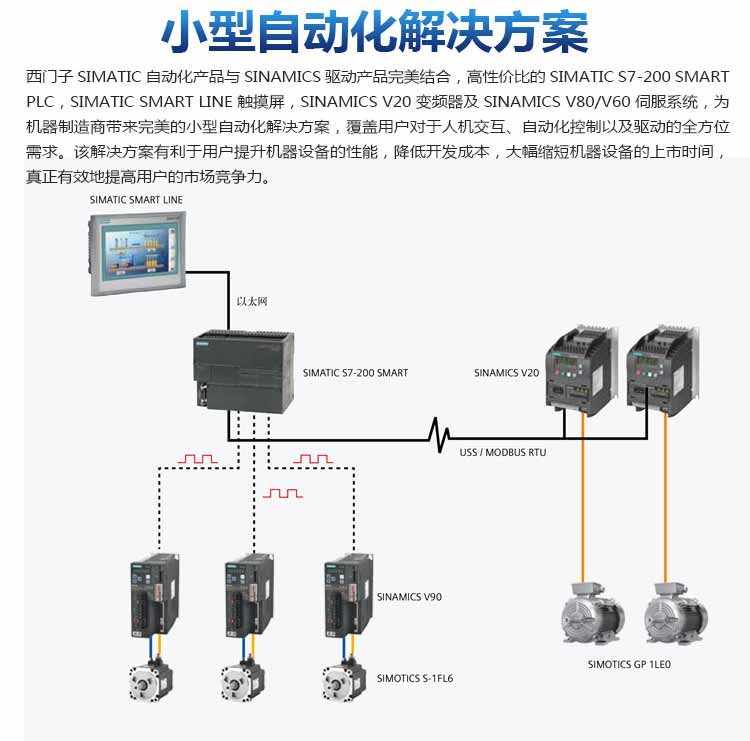 小型自动化解决方案

西门子 SIMATIC 自动化产品与 SINAMICS 驱动产品完美结合，高性价比的 SIMATIC S7-200 SMART PLC，SIMATIC SMART LINE 触摸屏，SINAMICS V20 变频器及 SINAMICS V80/V60 伺服系统，为机器制造商带来完美的小型自动化解决方案，覆盖用户对于人机交互、自动化控制以及驱动的全方位需求。该解决方案有利于用户提升机器设备的性能，降低开发成本，大幅缩短机器设备的上市时间，真正有效地提高用户的市场竞争力。

SIMATIC SMART LINE

以太网

SIMATIC S7-200 SMART

SINAMICS V20

USS / MODBUS RTU

SINAMICS V90

SIMOTICS S-1FL6

SIMOTICS GP 1LE0