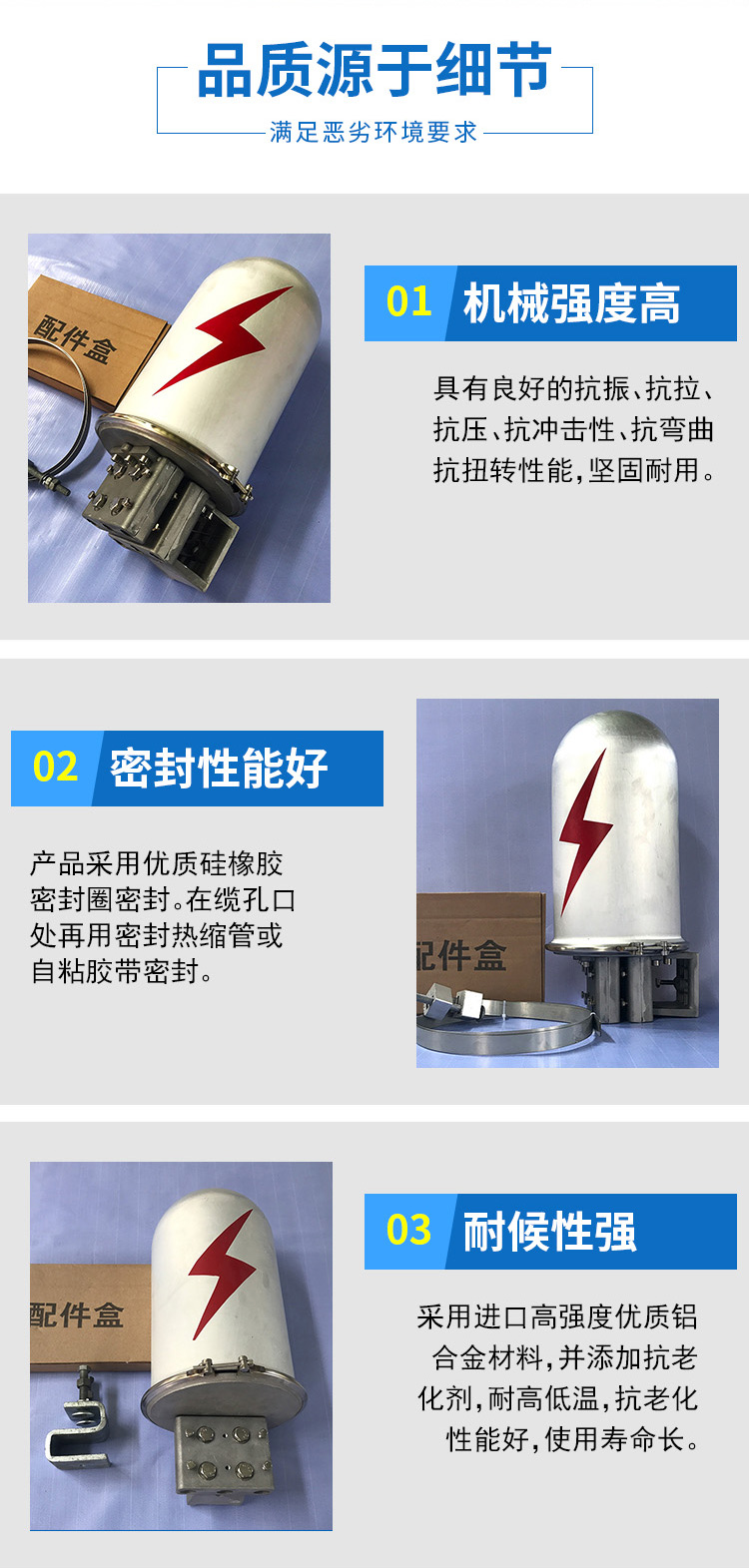 品质源于细节

满足恶劣环境要求

配件盒

01 机械强度高

具有良好的抗振、抗拉、抗压、抗冲击性、抗弯曲抗扭转性能，坚固耐用。

02 密封性能好

产品采用优质硅橡胶密封圈密封。在缆孔口处再用密封热缩管或自粘胶带密封。

配件盒

配件盒

03 耐候性强

采用进口高强度优质铝合金材料，并添加抗老化剂，耐高低温，抗老化性能好，使用寿命长。