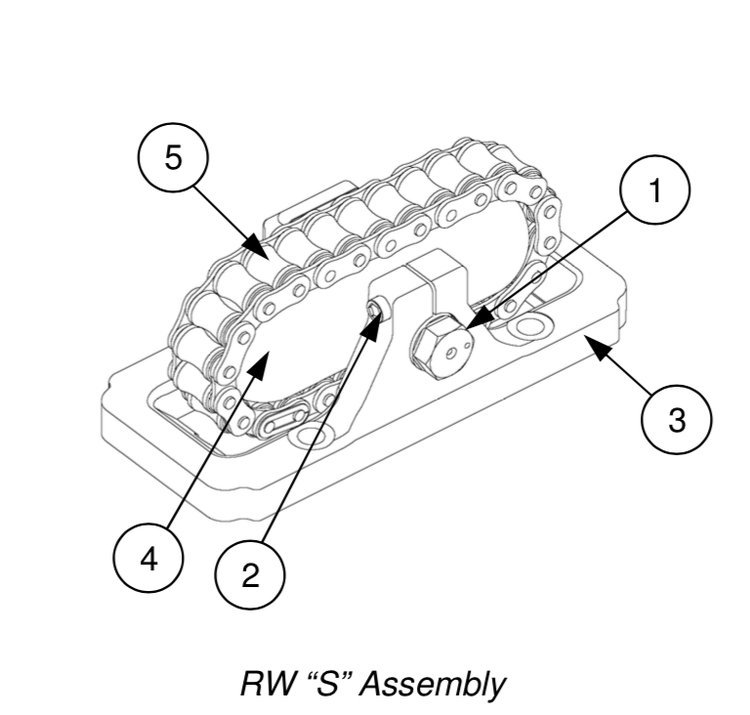 5

1

3

4

2

RW “S” Assembly