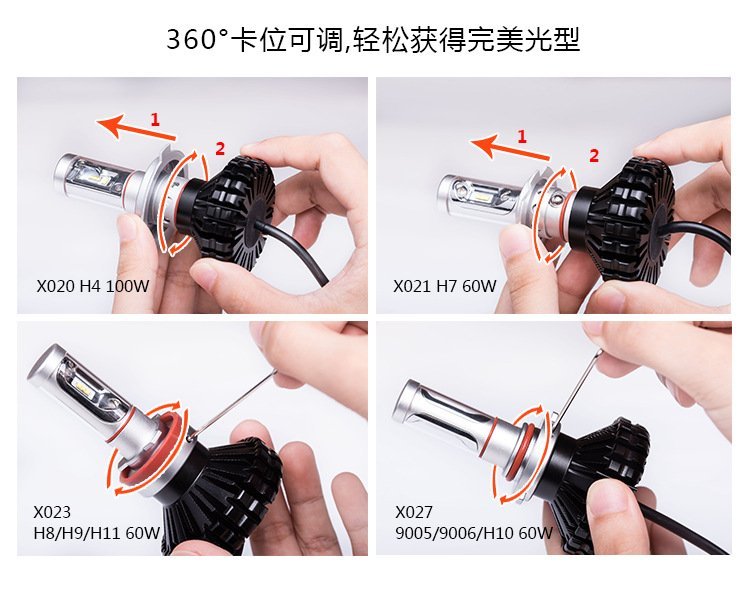 360°卡位可调,轻松获得完美光型

1
2
X020 H4 100W

1
2
X021 H7 60W

X023
H8/H9/H11 60W

X027
9005/9006/H10 60W