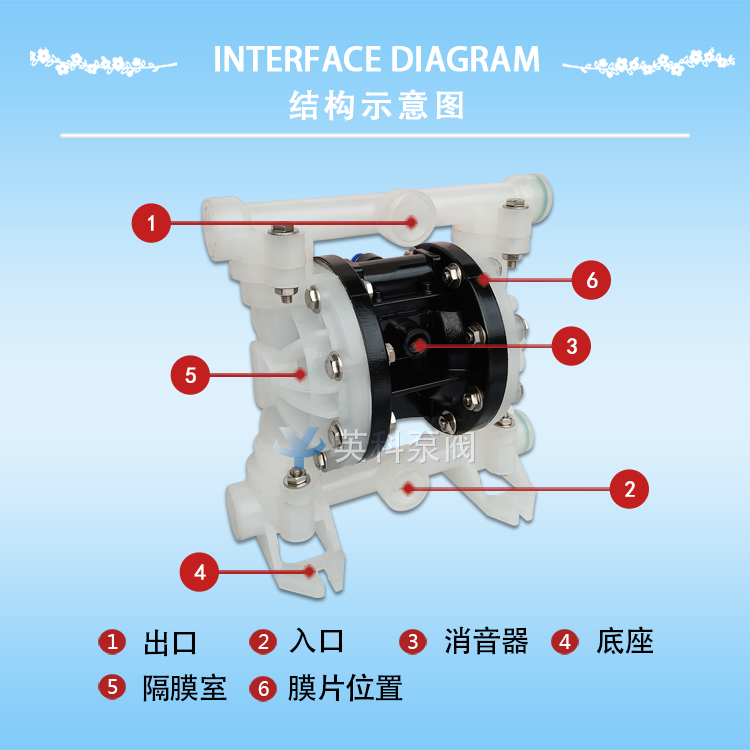 INTERFACE DIAGRAM
结构示意图

1
6
3
5
英科泵阀
2
4

1 出口 2 入口 3 消音器 4 底座
5 隔膜室 6 膜片位置