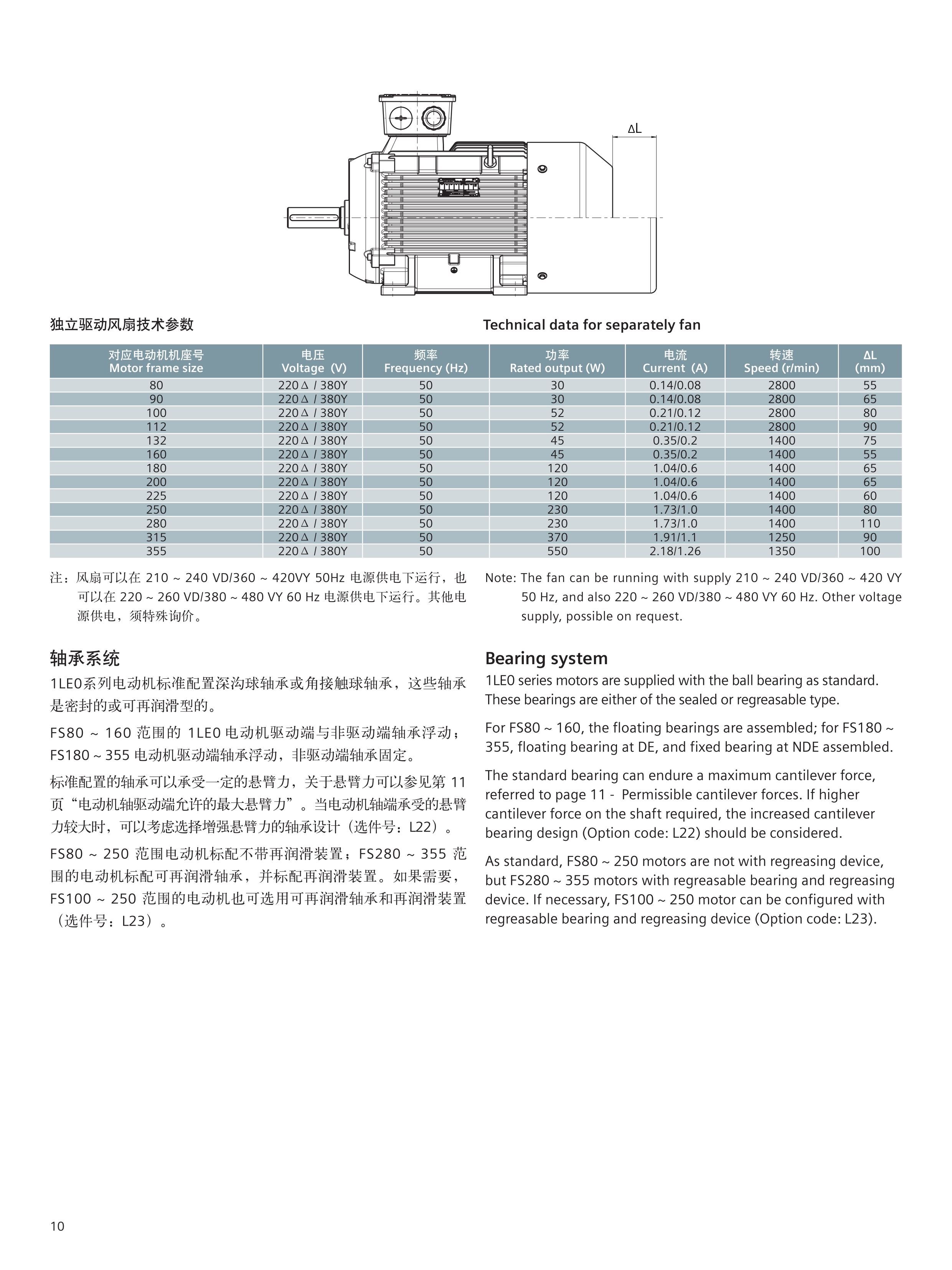 ΔL

独立驱动风扇技术参数

Technical data for separately fan

| 对应电动机机座号 Motor frame size | 电压 Voltage (V) | 频率 Frequency (Hz) | 功率 Rated output (W) | 电流 Current (A) | 转速 Speed (r/min) | ΔL (mm) |
|---|---|---|---|---|---|---|
| 80 | 220Δ / 380Y | 50 | 30 | 0.14/0.08 | 2800 | 55 |
| 90 | 220Δ / 380Y | 50 | 30 | 0.14/0.08 | 2800 | 65 |
| 100 | 220Δ / 380Y | 50 | 52 | 0.21/0.12 | 2800 | 80 |
| 112 | 220Δ / 380Y | 50 | 52 | 0.21/0.12 | 2800 | 90 |
| 132 | 220Δ / 380Y | 50 | 45 | 0.35/0.2 | 1400 | 75 |
| 160 | 220Δ / 380Y | 50 | 45 | 0.35/0.2 | 1400 | 55 |
| 180 | 220Δ / 380Y | 50 | 120 | 1.04/0.6 | 1400 | 65 |
| 200 | 220Δ / 380Y | 50 | 120 | 1.04/0.6 | 1400 | 65 |
| 225 | 220Δ / 380Y | 50 | 120 | 1.04/0.6 | 1400 | 60 |
| 250 | 220Δ / 380Y | 50 | 230 | 1.73/1.0 | 1400 | 80 |
| 280 | 220Δ / 380Y | 50 | 230 | 1.73/1.0 | 1400 | 110 |
| 315 | 220Δ / 380Y | 50 | 370 | 1.91/1.1 | 1250 | 90 |
| 355 | 220Δ / 380Y | 50 | 550 | 2.18/1.26 | 1350 | 100 |

注：风扇可以在 210 ~ 240 VD/360 ~ 420VY 50Hz 电源供电下运行，也可以在 220 ~ 260 VD/380 ~ 480 VY 60 Hz 电源供电下运行。其他电源供电，须特殊询价。

轴承系统

1LE0系列电动机标准配置深沟球轴承或角接触球轴承，这些轴承是密封的或可再润滑型的。

FS80 ~ 160 范围的 1LE0 电动机驱动端与非驱动端轴承浮动；FS180 ~ 355 电动机驱动端轴承浮动，非驱动端轴承固定。

标准配置的轴承可以承受一定的悬臂力，关于悬臂力可以参见第 11 页“电动机轴驱动端允许的最大悬臂力”。当电动机轴端承受的悬臂力较大时，可以考虑选择增强悬臂力的轴承设计（选件号：L22）。

FS80 ~ 250 范围电动机标配不带再润滑装置；FS280 ~ 355 范围的电动机标配可再润滑轴承，并标配再润滑装置。如果需要，FS100 ~ 250 范围的电动机也可选用可再润滑轴承和再润滑装置（选件号：L23）。

Note: The fan can be running with supply 210 ~ 240 VD/360 ~ 420 VY 50 Hz, and also 220 ~ 260 VD/380 ~ 480 VY 60 Hz. Other voltage supply, possible on request.

Bearing system

1LE0 series motors are supplied with the ball bearing as standard. These bearings are either of the sealed or regreasable type.

For FS80 ~ 160, the floating bearings are assembled; for FS180 ~ 355, floating bearing at DE, and fixed bearing at NDE assembled.

The standard bearing can endure a maximum cantilever force, referred to page 11 - Permissible cantilever forces. If higher cantilever force on the shaft required, the increased cantilever bearing design (Option code: L22) should be considered.

As standard, FS80 ~ 250 motors are not with regreasing device, but FS280 ~ 355 motors with regreasable bearing and regreasing device. If necessary, FS100 ~ 250 motor can be configured with regreasable bearing and regreasing device (Option code: L23).

10