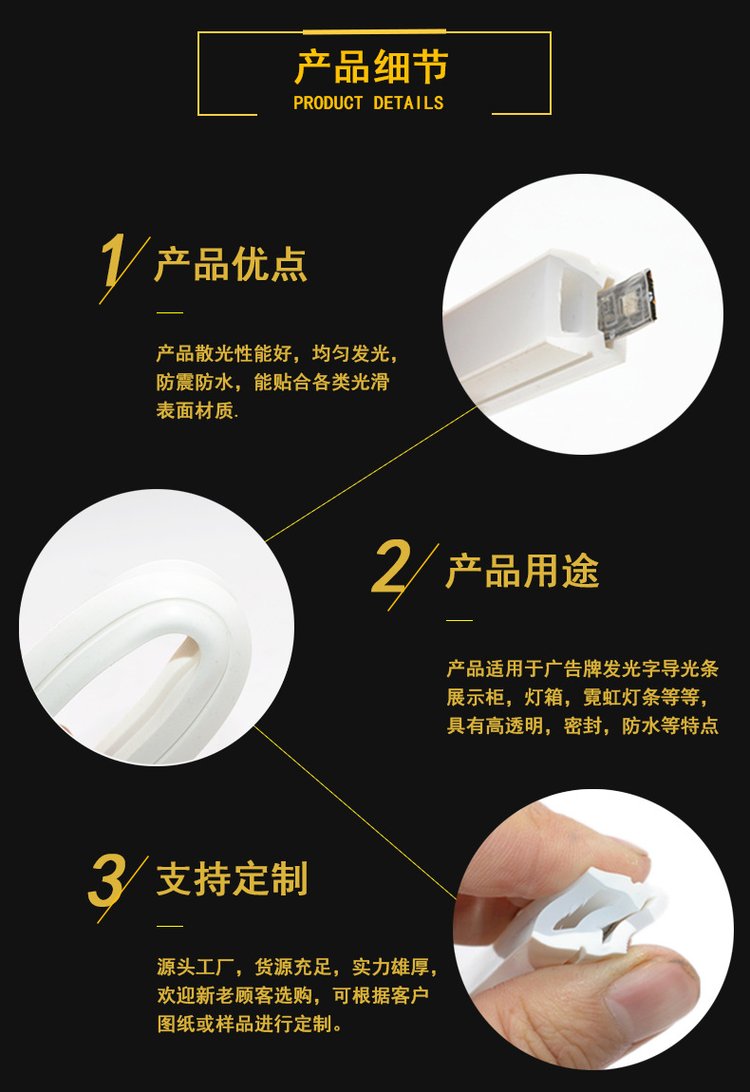 产品细节
PRODUCT DETAILS

1 产品优点

产品散光性能好，均匀发光，防震防水，能贴合各类光滑表面材质.

2 产品用途

产品适用于广告牌发光字导光条展示柜，灯箱，霓虹灯条等等，具有高透明，密封，防水等特点

3 支持定制

源头工厂，货源充足，实力雄厚，欢迎新老顾客选购，可根据客户图纸或样品进行定制。