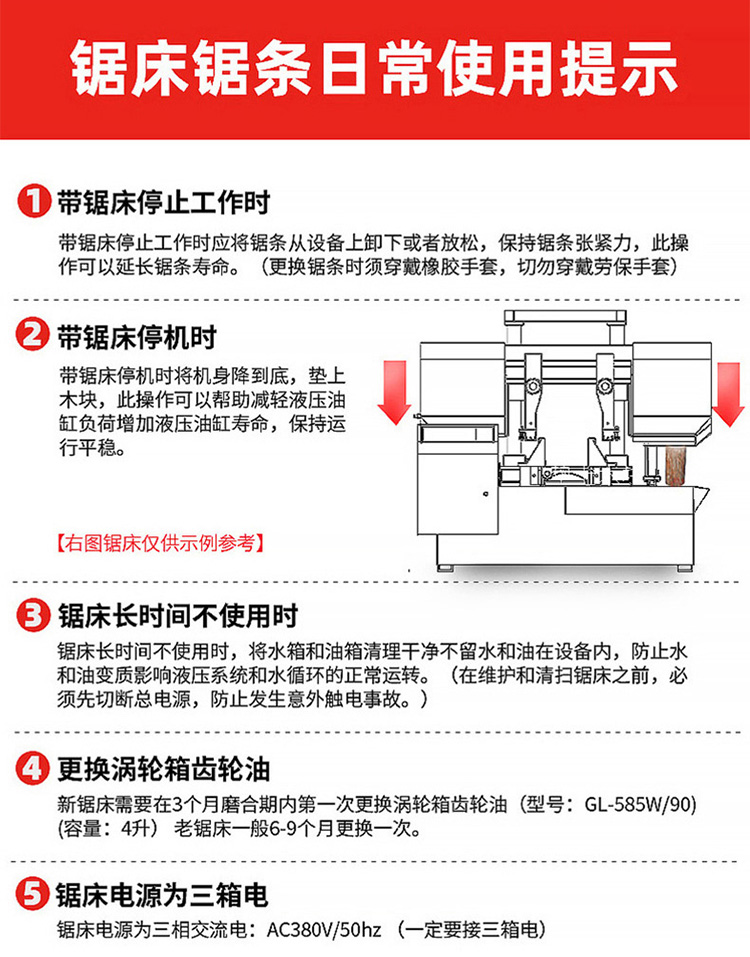 锯床锯条日常使用提示

1 带锯床停止工作时

带锯床停止工作时应将锯条从设备上卸下或者放松，保持锯条张紧力，此操作可以延长锯条寿命。（更换锯条时须穿戴橡胶手套，切勿穿戴劳保手套）

2 带锯床停机时

带锯床停机时将机身降到底，垫上木块，此操作可以帮助减轻液压油缸负荷增加液压油缸寿命，保持运行平稳。

【右图锯床仅供示例参考】

3 锯床长时间不使用时

锯床长时间不使用时，将水箱和油箱清理干净不留水和油在设备内，防止水和油变质影响液压系统和水循环的正常运转。（在维护和清扫锯床之前，必须先切断总电源，防止发生意外触电事故。）

4 更换涡轮箱齿轮油

新锯床需要在3个月磨合期内第一次更换涡轮箱齿轮油（型号：GL-585W/90)（容量：4升） 老锯床一般6-9个月更换一次。

5 锯床电源为三箱电

锯床电源为三相交流电：AC380V/50hz （一定要接三箱电）