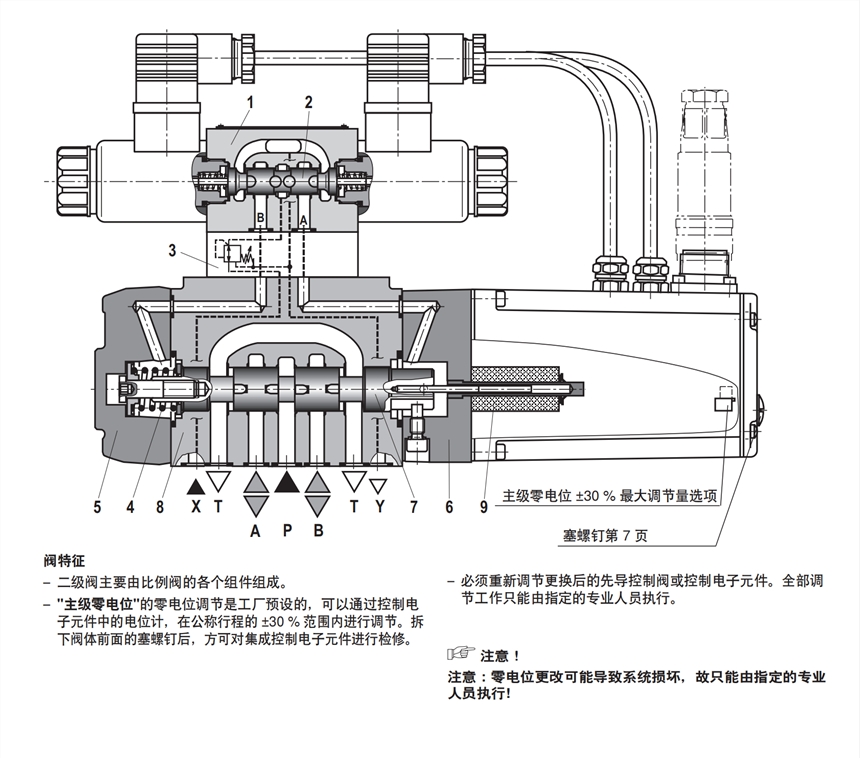 1
2
B
A
3
5
4
8
X
T
A
P
B
T
Y
7
6
9
主级零电位 ±30 % 最大调节量选项
塞螺钉第 7 页

阀特征

– 二级阀主要由比例阀的各个组件组成。

– "主级零电位"的零电位调节是工厂预设的，可以通过控制电子元件中的电位计，在公称行程的 ±30 % 范围内进行调节。拆下阀体前面的塞螺钉后，方可对集成控制电子元件进行检修。

– 必须重新调节更换后的先导控制阀或控制电子元件。全部调节工作只能由指定的专业人员执行。

注意！

注意：零电位更改可能导致系统损坏，故只能由指定的专业人员执行!