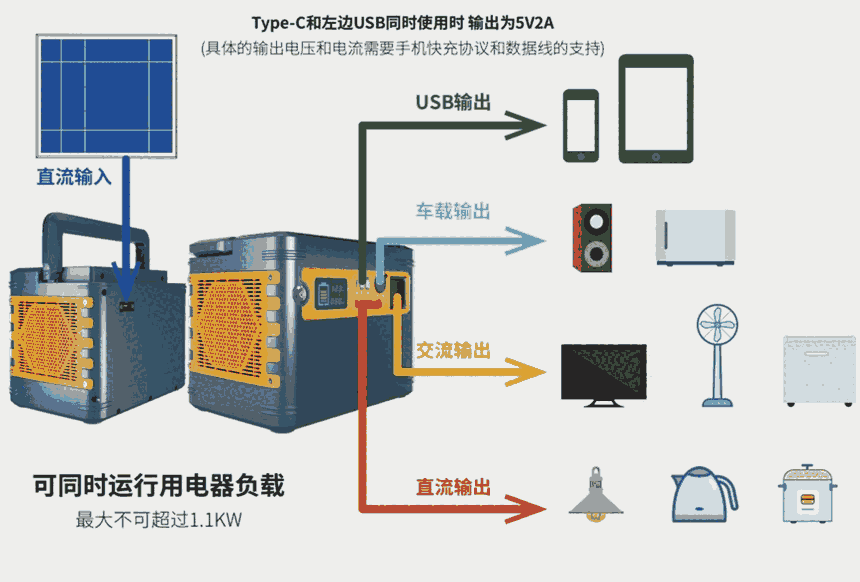 Type-C和左边USB同时使用时 输出为5V2A
(具体的输出电压和电流需要手机快充协议和数据线的支持)

直流输入

USB输出

车载输出

交流输出

直流输出

可同时运行用电器负载
最大不可超过1.1KW