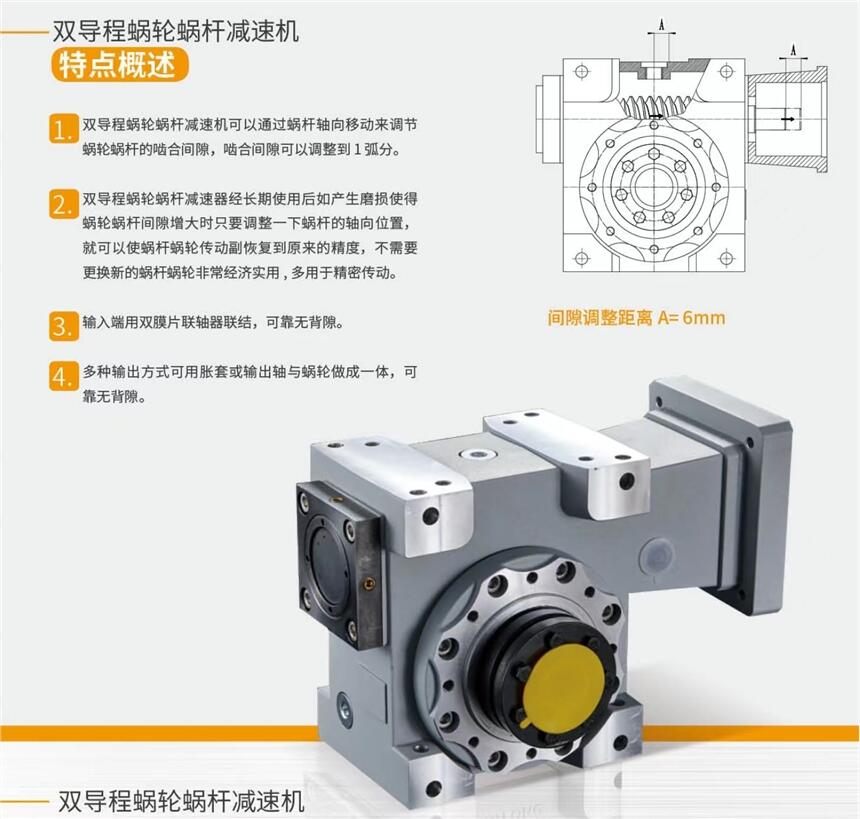 双导程蜗轮蜗杆减速机

特点概述

1. 双导程蜗轮蜗杆减速机可以通过蜗杆轴向移动来调节蜗轮蜗杆的啮合间隙，啮合间隙可以调整到 1 弧分。

2. 双导程蜗轮蜗杆减速器经长期使用后如产生磨损使得蜗轮蜗杆间隙增大时只要调整一下蜗杆的轴向位置，就可以使蜗杆蜗轮传动副恢复到原来的精度，不需要更换新的蜗杆蜗轮非常经济实用，多用于精密传动。

3. 输入端用双膜片联轴器联结，可靠无背隙。

4. 多种输出方式可用胀套或输出轴与蜗轮做成一体，可靠无背隙。

A

A

间隙调整距离 A= 6mm

双导程蜗轮蜗杆减速机