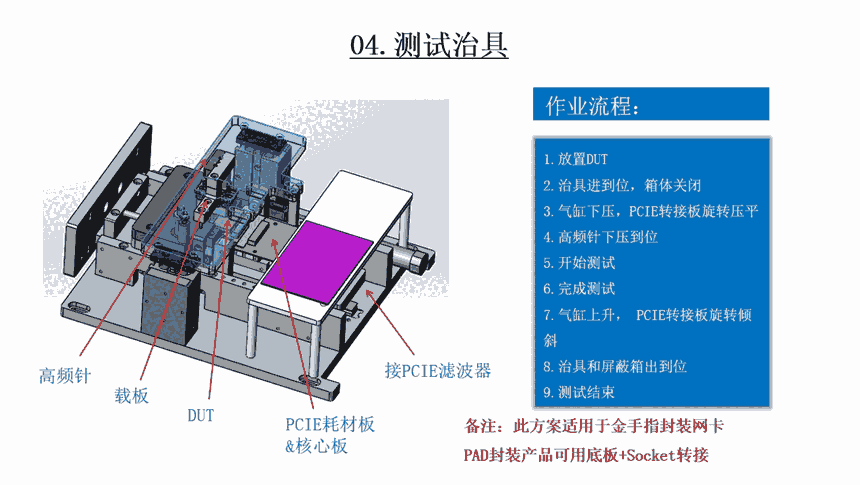 04. 测试治具

高频针

载板

DUT

PCIE耗材板
&核心板

接PCIE滤波器

作业流程：

1. 放置DUT
2. 治具进到位，箱体关闭
3. 气缸下压，PCIE转接板旋转压平
4. 高频针下压到位
5. 开始测试
6. 完成测试
7. 气缸上升， PCIE转接板旋转倾斜
8. 治具和屏蔽箱出到位
9. 测试结束

备注：此方案适用于金手指封装网卡
PAD封装产品可用底板+Socket转接