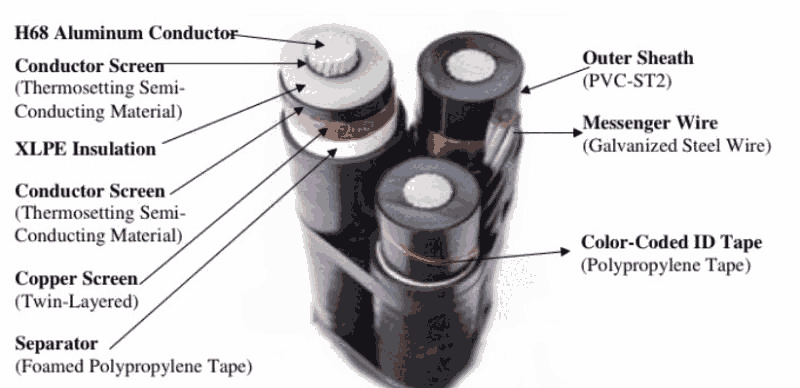 H68 Aluminum Conductor

Conductor Screen
(Thermosetting Semi-Conducting Material)

XLPE Insulation

Conductor Screen
(Thermosetting Semi-Conducting Material)

Copper Screen
(Twin-Layered)

Separator
(Foamed Polypropylene Tape)

Outer Sheath
(PVC-ST2)

Messenger Wire
(Galvanized Steel Wire)

Color-Coded ID Tape
(Polypropylene Tape)