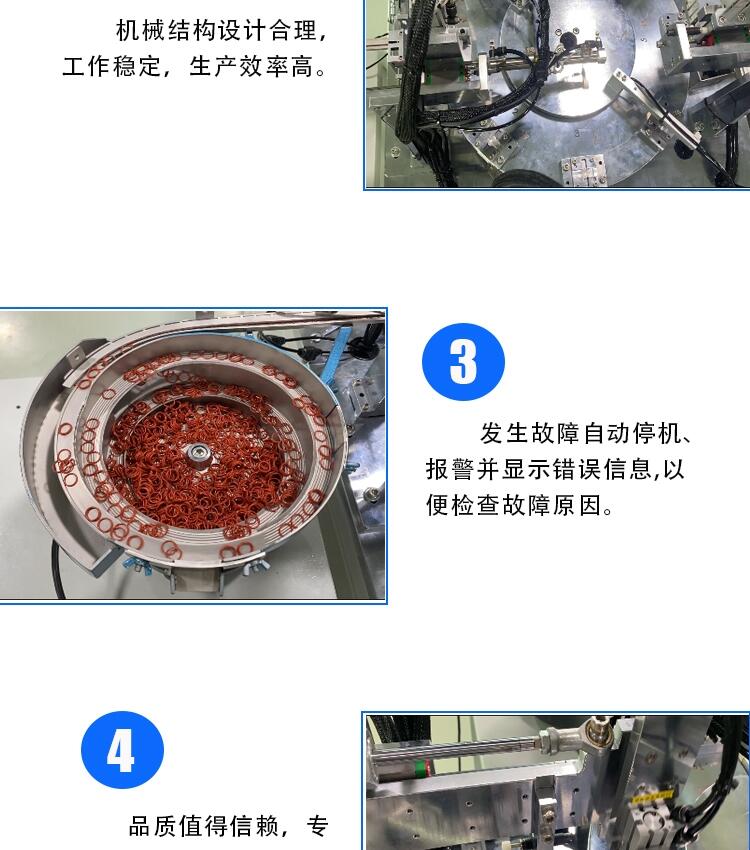 机械结构设计合理，工作稳定，生产效率高。

3

发生故障自动停机、报警并显示错误信息,以便检查故障原因。

4

品质值得信赖，专