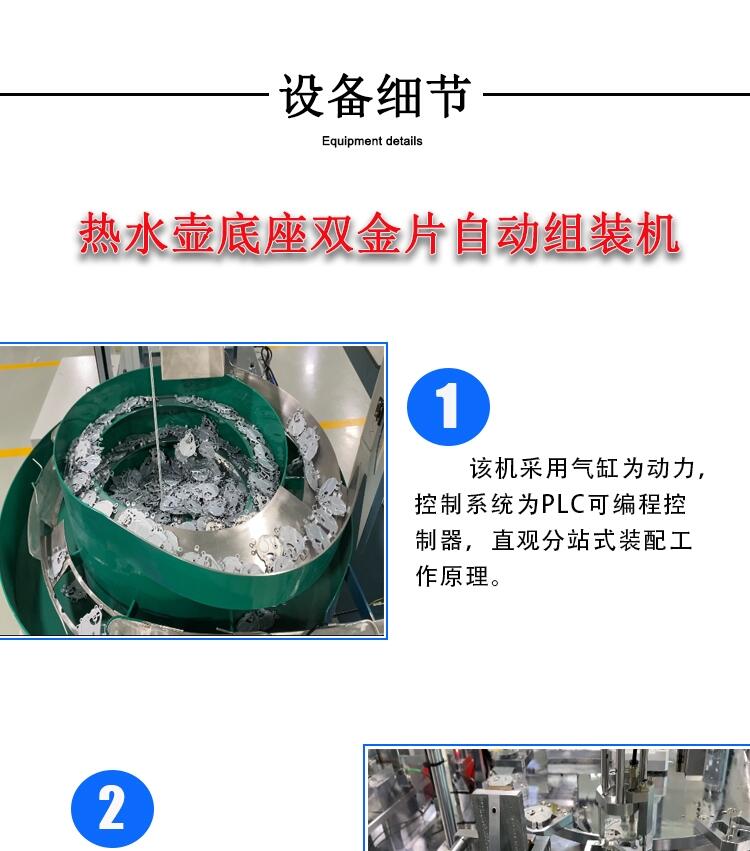 设备细节
Equipment details

热水壶底座双金片自动组装机

1

该机采用气缸为动力，控制系统为PLC可编程控制器，直观分站式装配工作原理。

2