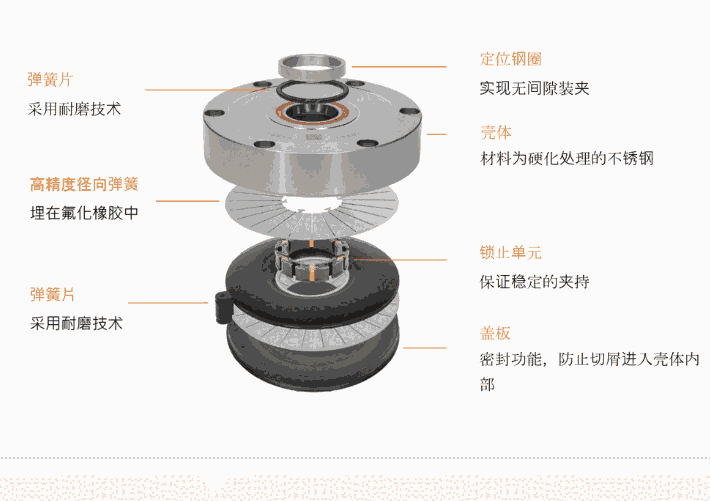 弹簧片
采用耐磨技术

高精度径向弹簧
埋在氟化橡胶中

弹簧片
采用耐磨技术

定位钢圈
实现无间隙装夹

壳体
材料为硬化处理的不锈钢

锁止单元
保证稳定的夹持

盖板
密封功能，防止切屑进入壳体内部