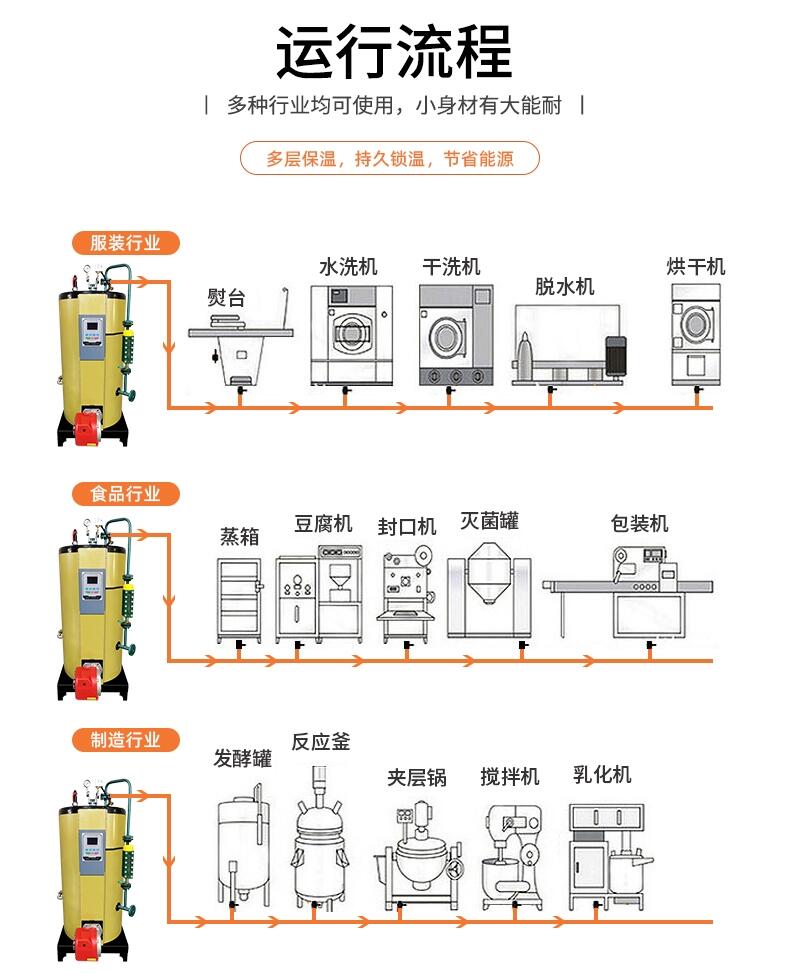 运行流程

| 多种行业均可使用，小身材有大能耐 |

多层保温，持久锁温，节省能源

服装行业

熨台

水洗机

干洗机

脱水机

烘干机

食品行业

蒸箱

豆腐机

封口机

灭菌罐

包装机

制造行业

发酵罐

反应釜

夹层锅

搅拌机

乳化机