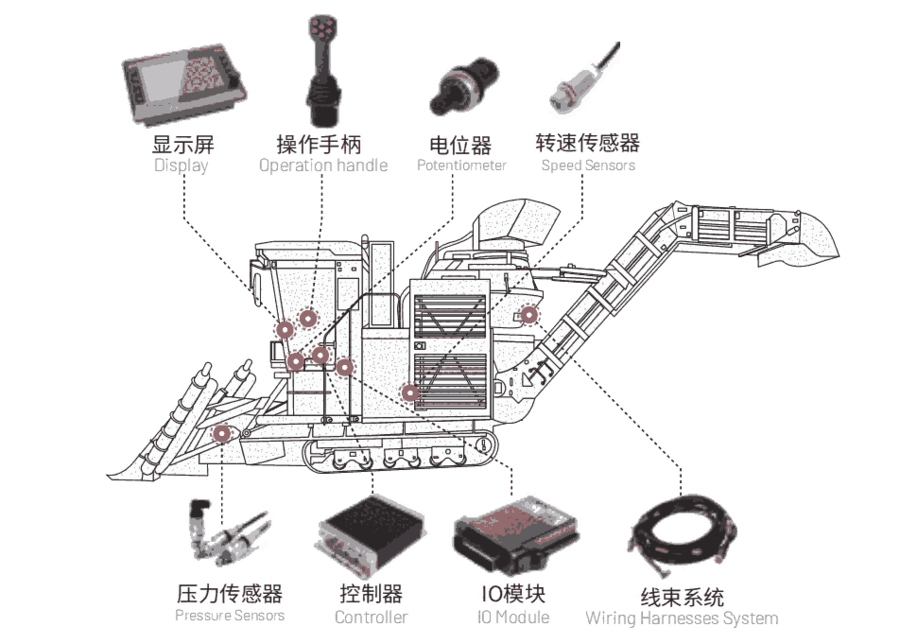 显示屏
Display

操作手柄
Operation handle

电位器
Potentiometer

转速传感器
Speed Sensors

压力传感器
Pressure Sensors

控制器
Controller

IO模块
IO Module

线束系统
Wiring Harnesses System