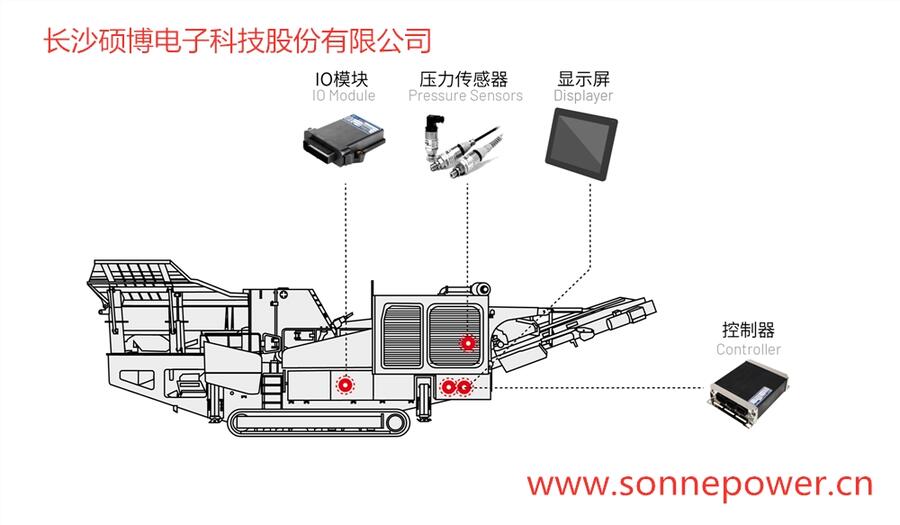 长沙硕博电子科技股份有限公司

IO模块
IO Module

压力传感器
Pressure Sensors

显示屏
Displayer

控制器
Controller

www.sonnepower.cn