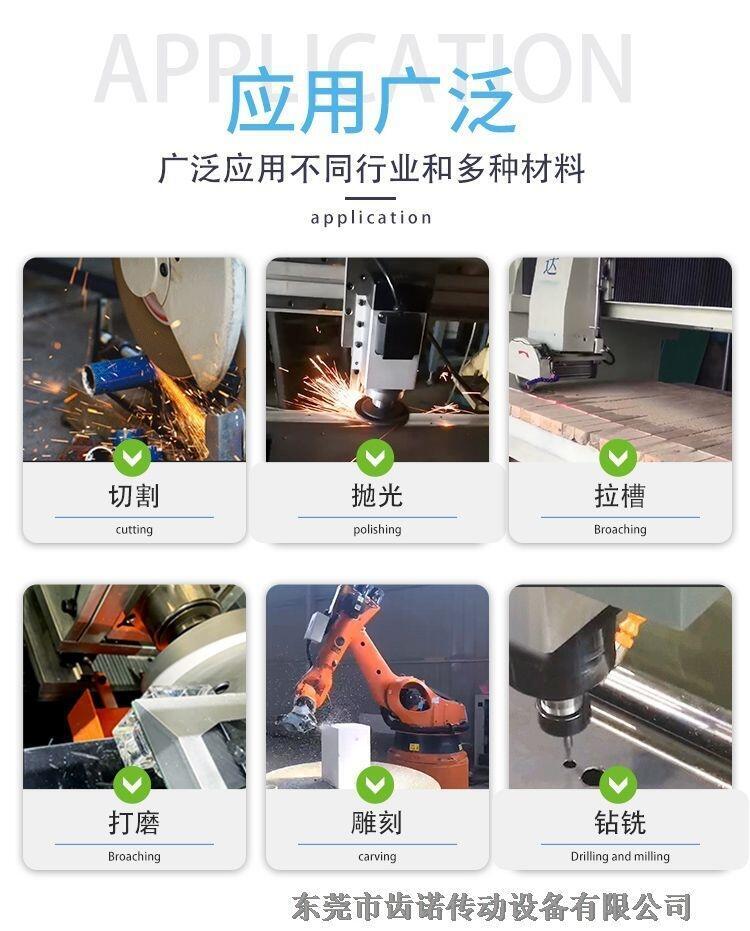 APPLICATION
应用广泛
广泛应用不同行业和多种材料
application

达

切割
cutting

抛光
polishing

拉槽
Broaching

打磨
Broaching

雕刻
carving

钻铣
Drilling and milling

东莞市齿诺传动设备有限公司