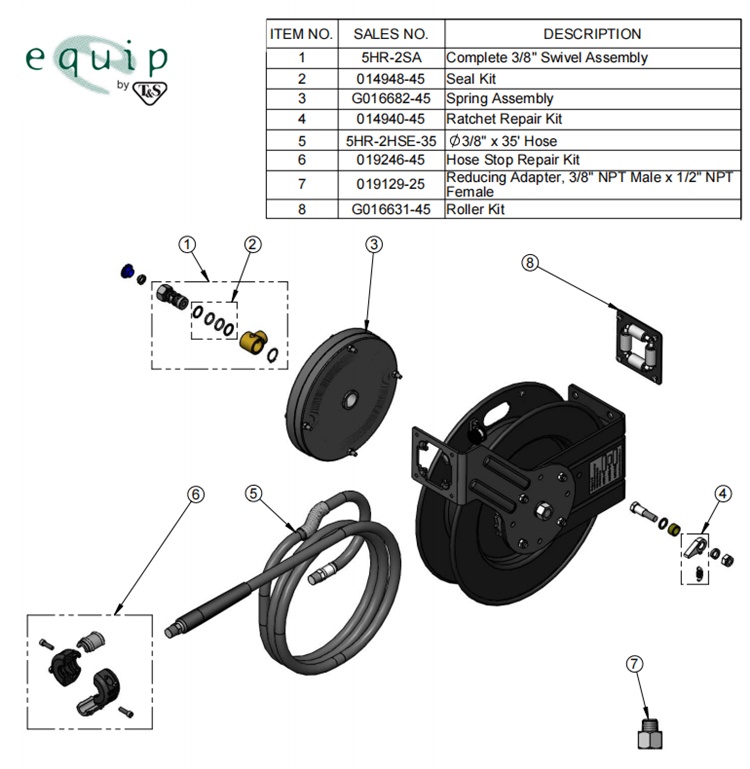 equip by T&S

| ITEM NO. | SALES NO. | DESCRIPTION |
|---|---|---|
| 1 | 5HR-2SA | Complete 3/8" Swivel Assembly |
| 2 | 014948-45 | Seal Kit |
| 3 | G016682-45 | Spring Assembly |
| 4 | 014940-45 | Ratchet Repair Kit |
| 5 | 5HR-2HSE-35 | $\phi$3/8" x 35' Hose |
| 6 | 019246-45 | Hose Stop Repair Kit |
| 7 | 019129-25 | Reducing Adapter, 3/8" NPT Male x 1/2" NPT Female |
| 8 | G016631-45 | Roller Kit |

1
2
3
8
6
5
4
7