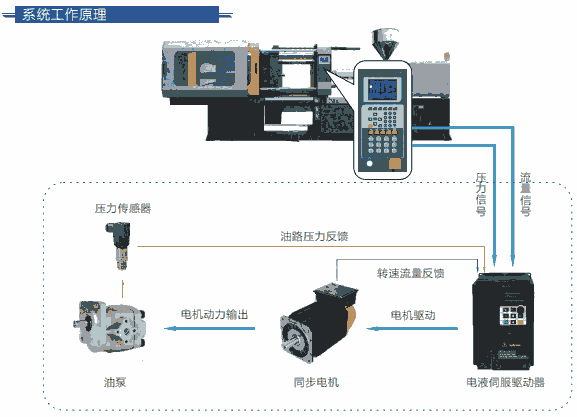 系统工作原理

压力信号

流量信号

压力传感器

油路压力反馈

转速流量反馈

电机动力输出

电机驱动

油泵

同步电机

电液伺服驱动器