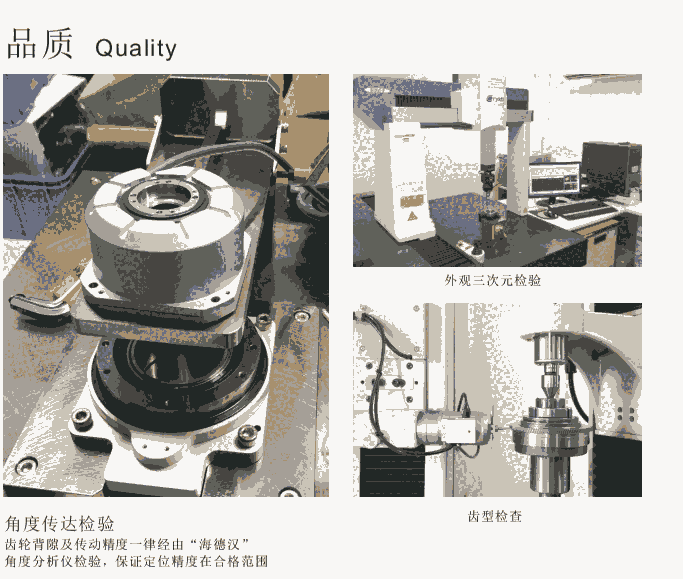 品质 Quality

外观三次元检验

齿型检查

角度传达检验
齿轮背隙及传动精度一律经由“海德汉”角度分析仪检验，保证定位精度在合格范围