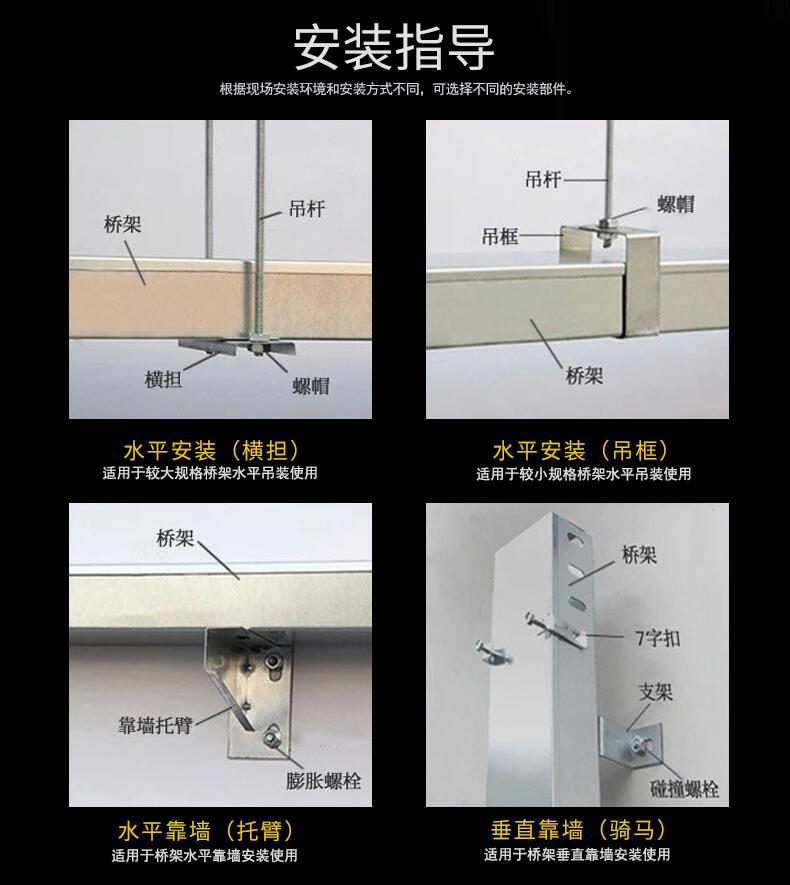 安装指导

根据现场安装环境和安装方式不同，可选择不同的安装部件。

桥架
吊杆
横担
螺帽

水平安装（横担）
适用于较大规格桥架水平吊装使用

吊杆
螺帽
吊框
桥架

水平安装（吊框）
适用于较小规格桥架水平吊装使用

桥架
靠墙托臂
膨胀螺栓

水平靠墙（托臂）
适用于桥架水平靠墙安装使用

桥架
7字扣
支架
碰撞螺栓

垂直靠墙（骑马）
适用于桥架垂直靠墙安装使用