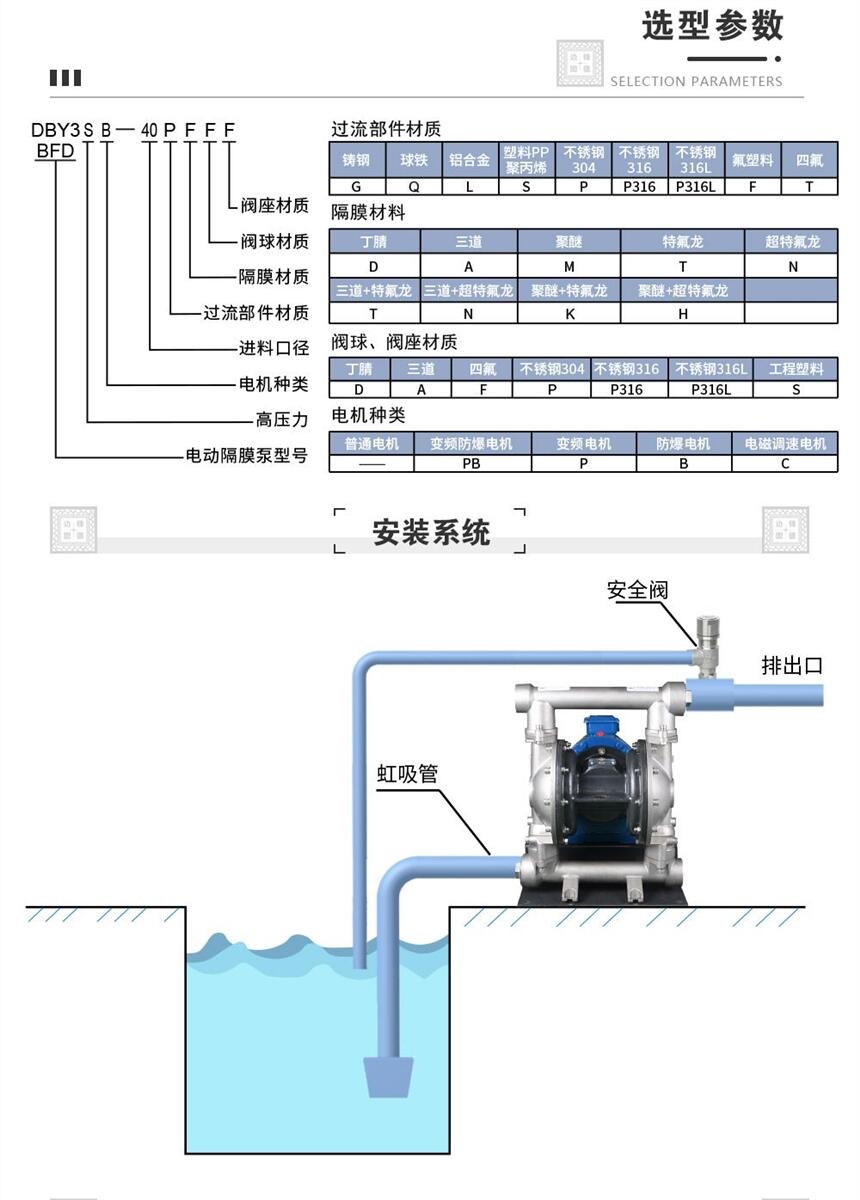 选型参数
SELECTION PARAMETERS

DBY3 S B — 40 P F F F
BFD

阀座材质
阀球材质
隔膜材质
过流部件材质
进料口径
电机种类
高压力
电动隔膜泵型号

过流部件材质

| 铸钢 | 球铁 | 铝合金 | 塑料PP 聚丙烯 | 不锈钢 304 | 不锈钢 316 | 不锈钢 316L | 氟塑料 | 四氟 |
|---|---|---|---|---|---|---|---|---|
| G | Q | L | S | P | P316 | P316L | F | T |

隔膜材料

| 丁腈 | 三道 | 聚醚 | 特氟龙 | 超特氟龙 |
|---|---|---|---|---|
| D | A | M | T | N |
| 三道+特氟龙 | 三道+超特氟龙 | 聚醚+特氟龙 | 聚醚+超特氟龙 | |
| T | N | K | H | |

阀球、阀座材质

| 丁腈 | 三道 | 四氟 | 不锈钢304 | 不锈钢316 | 不锈钢316L | 工程塑料 |
|---|---|---|---|---|---|---|
| D | A | F | P | P316 | P316L | S |

电机种类

| 普通电机 | 变频防爆电机 | 变频电机 | 防爆电机 | 电磁调速电机 |
|---|---|---|---|---|
| —— | PB | P | B | C |

安装系统

安全阀
排出口
虹吸管