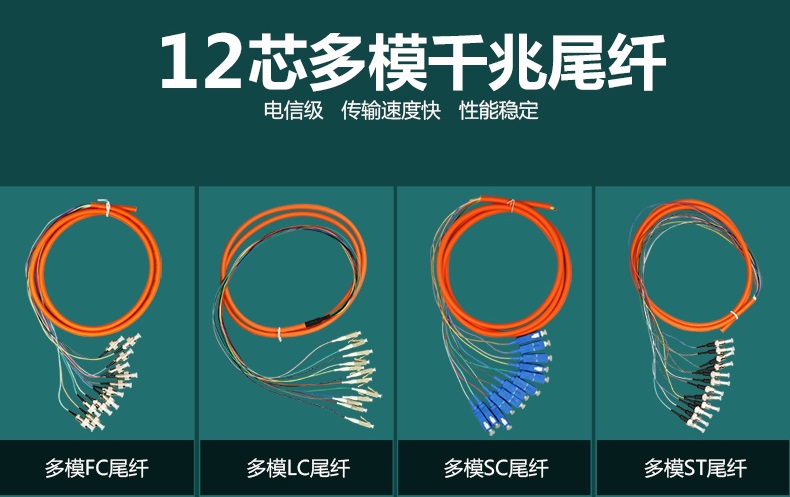 12芯多模千兆尾纤

电信级 传输速度快 性能稳定

多模FC尾纤

多模LC尾纤

多模SC尾纤

多模ST尾纤